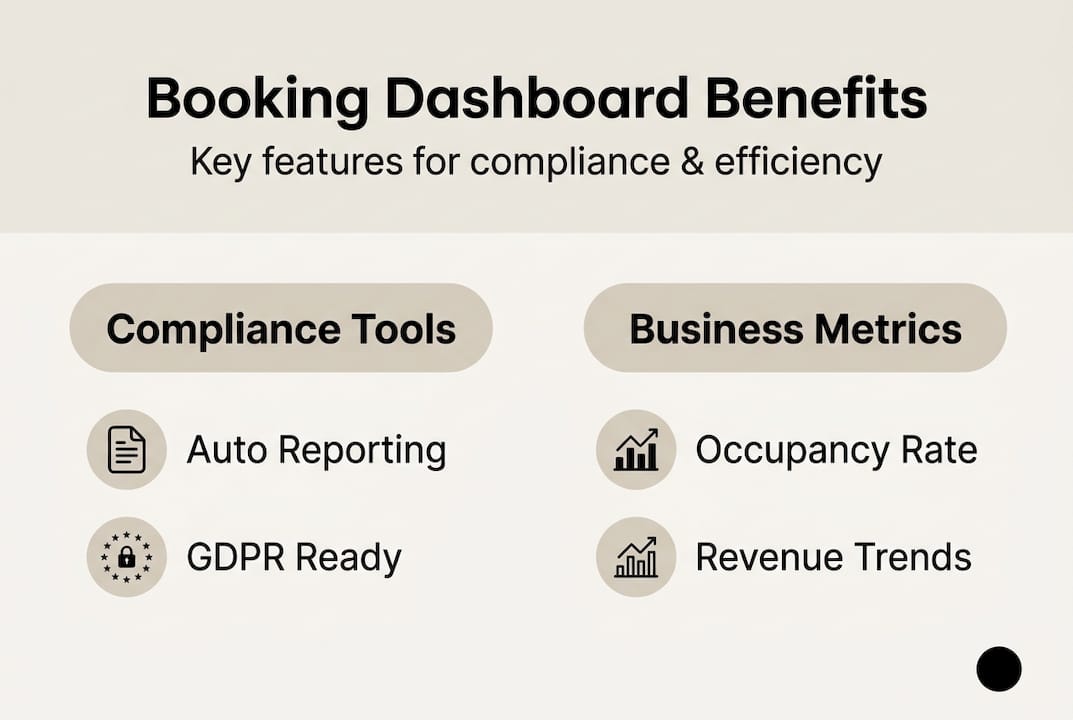 Booking Dashboard Benefits
Key features for compliance & efficiency

Compliance Tools

Auto Reporting

GDPR Ready

Business Metrics

Occupancy Rate

Revenue Trends