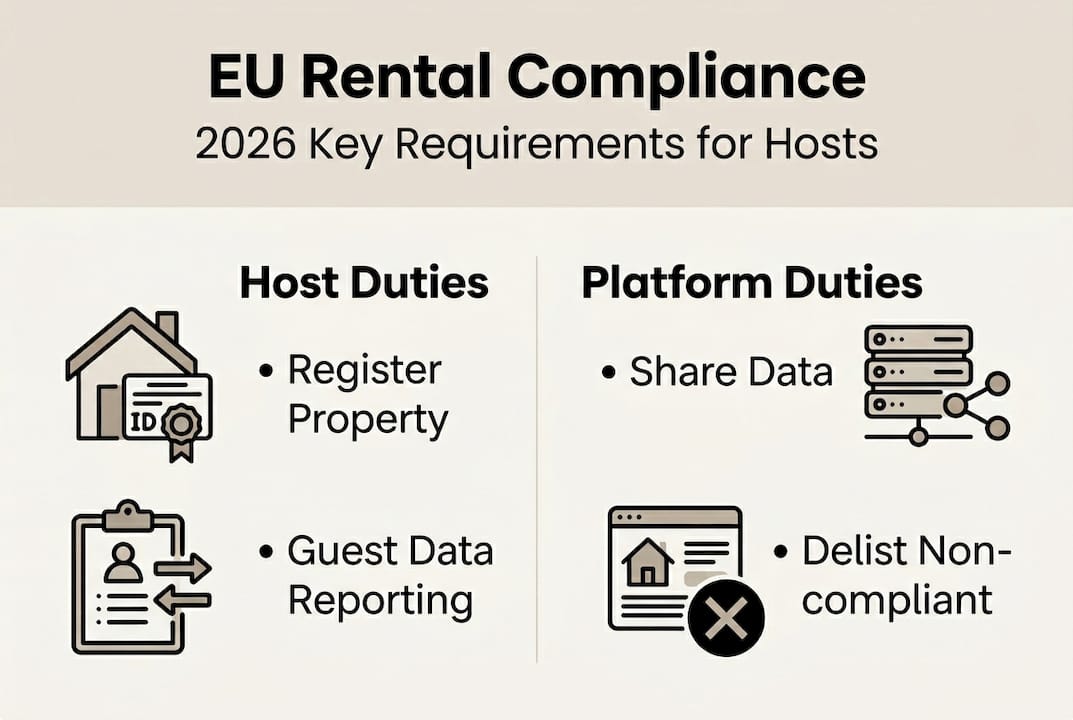 EU Rental Compliance
2026 Key Requirements for Hosts

Host Duties

ID

• Register Property

• Guest Data Reporting

Platform Duties

• Share Data

• Delist Non-compliant