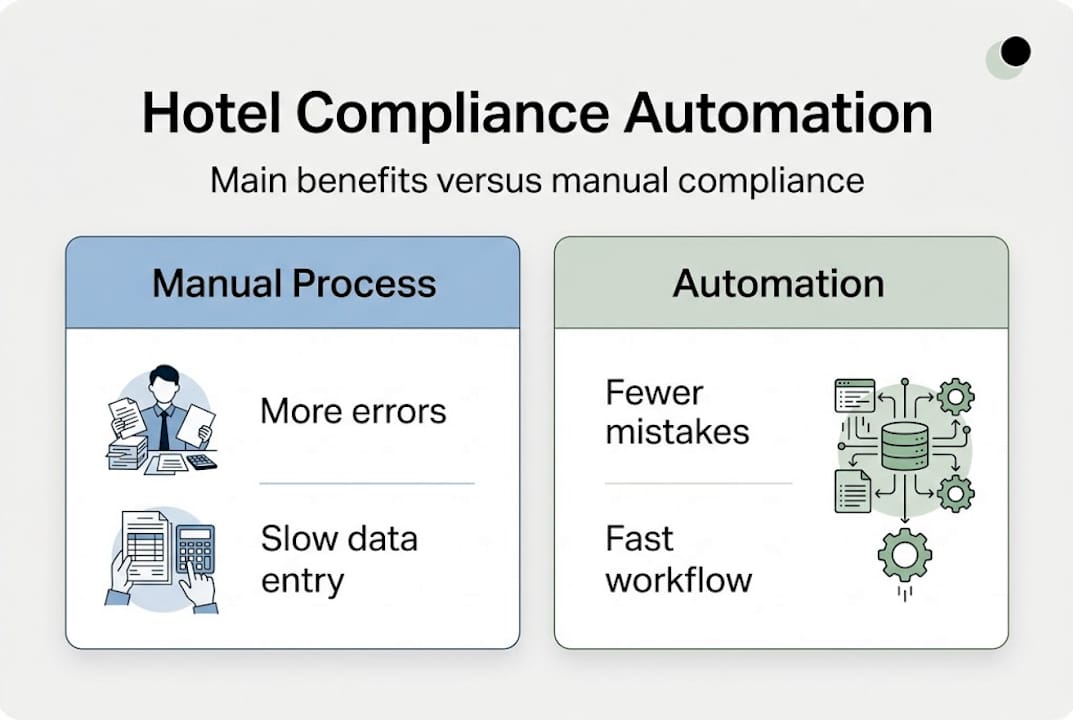 Hotel Compliance Automation

Main benefits versus manual compliance

Manual Process

More errors

Slow data entry

Automation

Fewer mistakes

Fast workflow