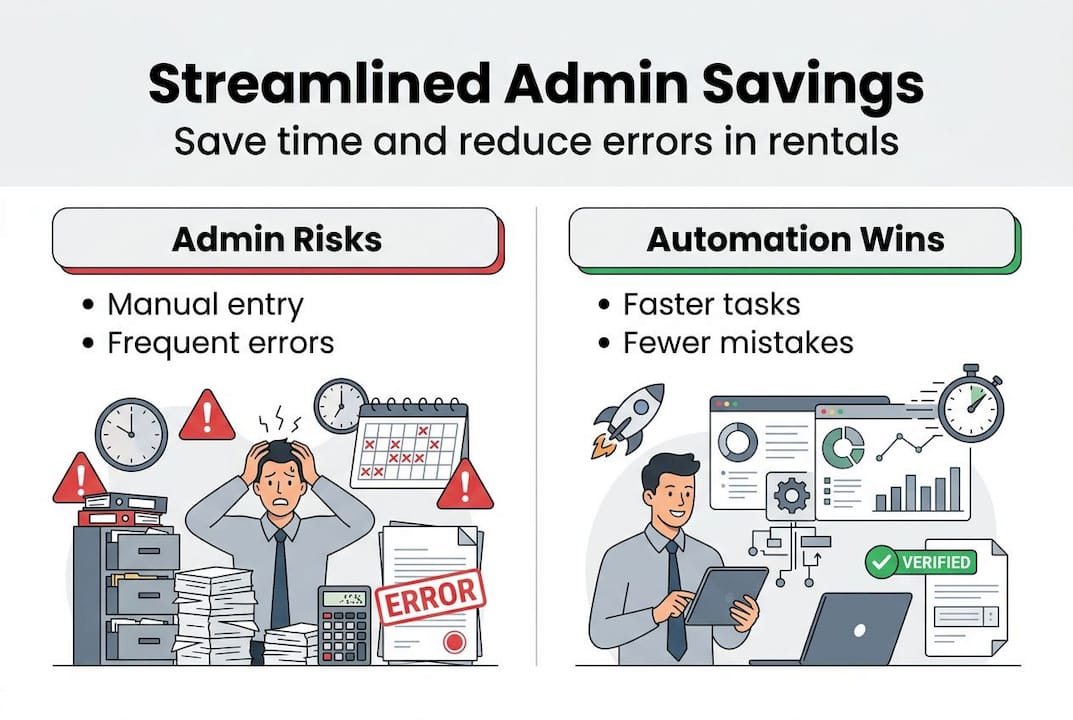 Streamlined Admin Savings

Save time and reduce errors in rentals

Admin Risks

• Manual entry
• Frequent errors

ERROR

Automation Wins

• Faster tasks
• Fewer mistakes

VERIFIED