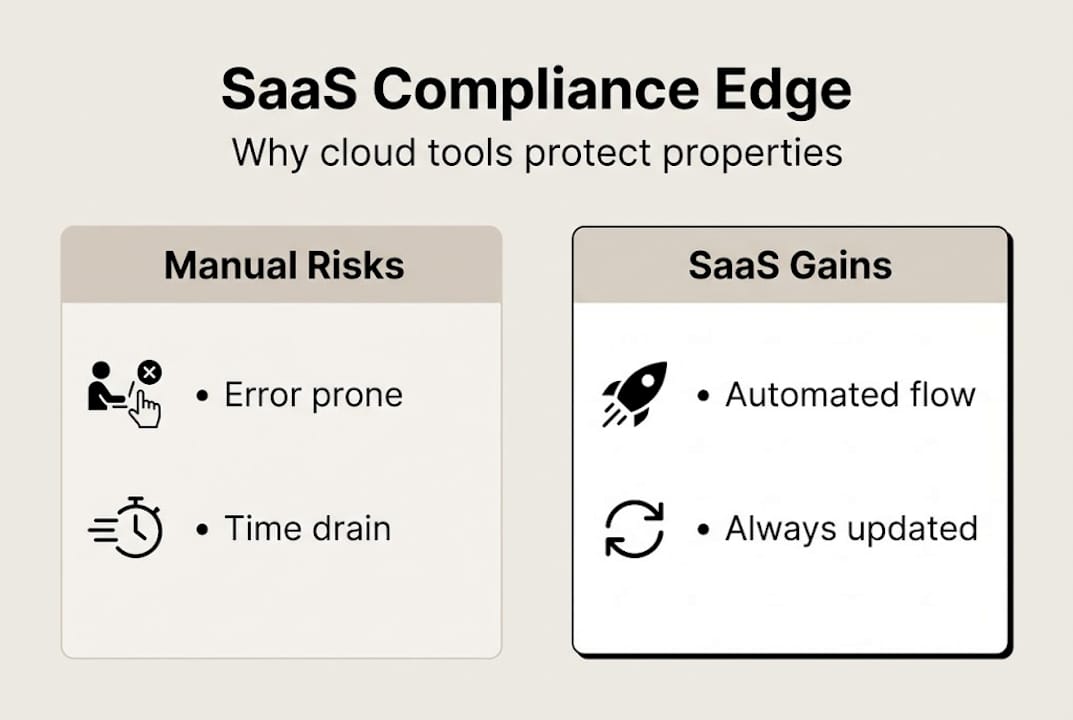 SaaS Compliance Edge

Why cloud tools protect properties

Manual Risks

• Error prone

• Time drain

SaaS Gains

• Automated flow

• Always updated