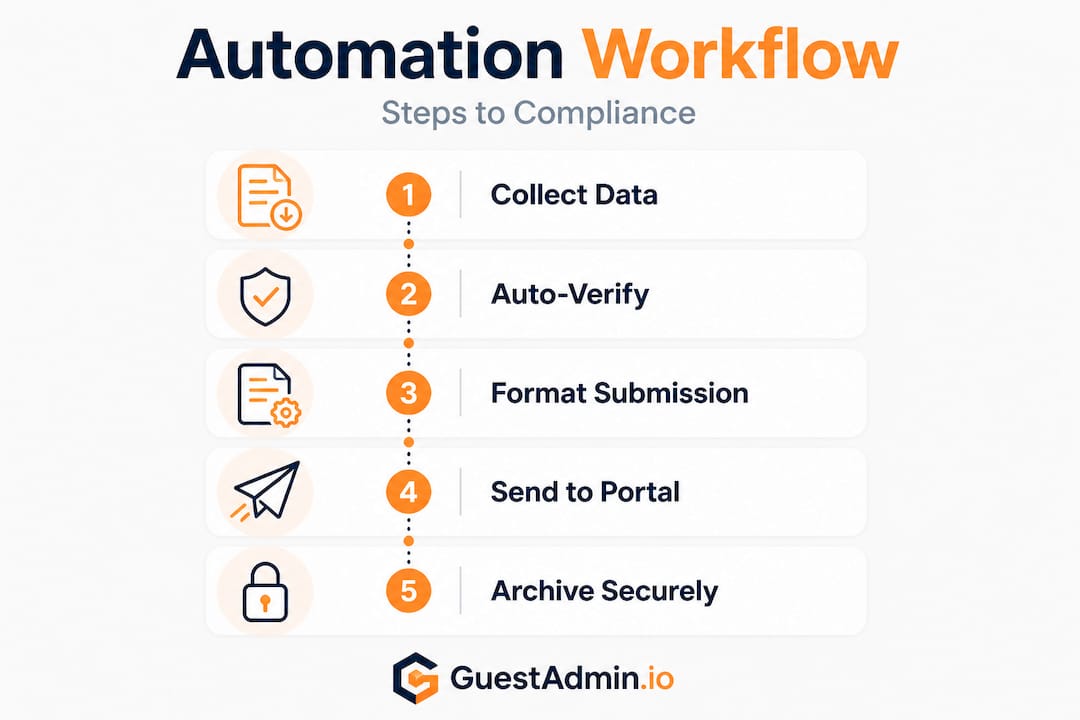 Automation Workflow

Steps to Compliance

1 Collect Data

2 Auto-Verify

3 Format Submission

4 Send to Portal

5 Archive Securely

GuestAdmin.io