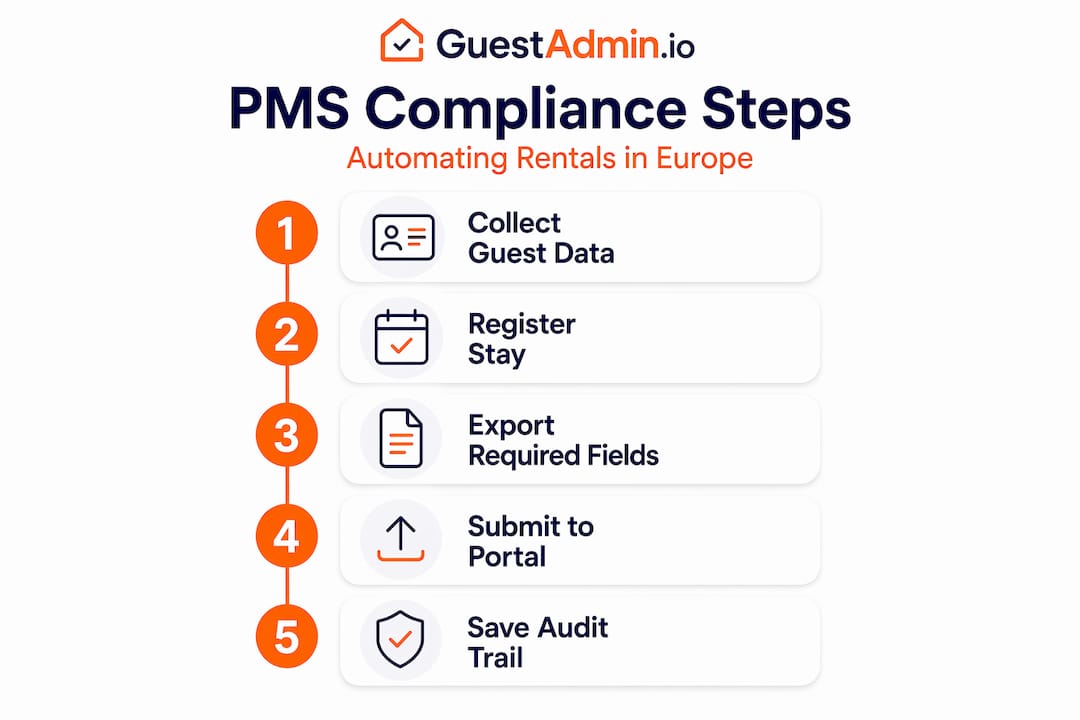 GuestAdmin.io

PMS Compliance Steps

Automating Rentals in Europe

1 Collect Guest Data

2 Register Stay

3 Export Required Fields

4 Submit to Portal

5 Save Audit Trail