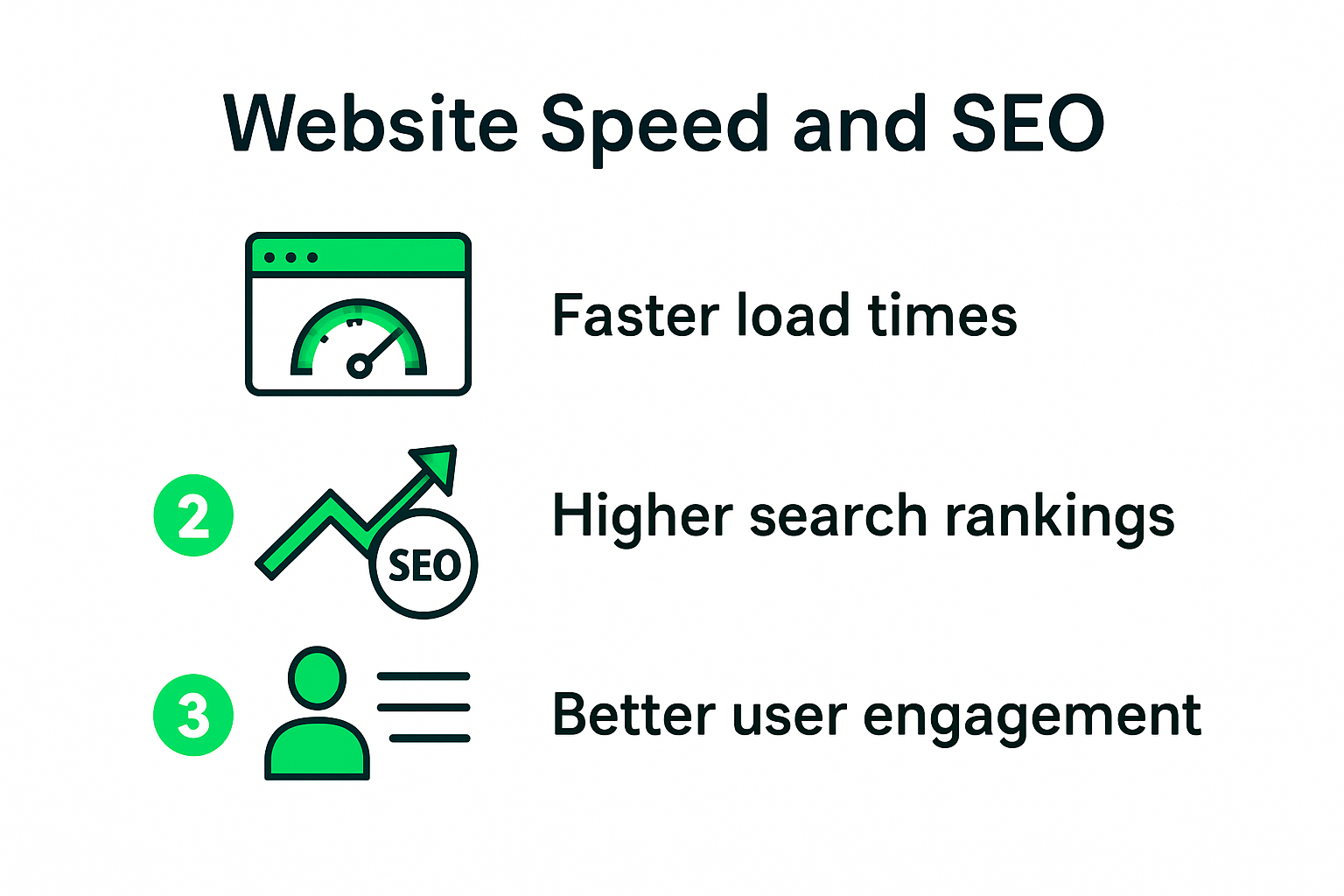 Website Speed and SEO

Faster load times

2 SEO Higher search rankings

3 Better user engagement