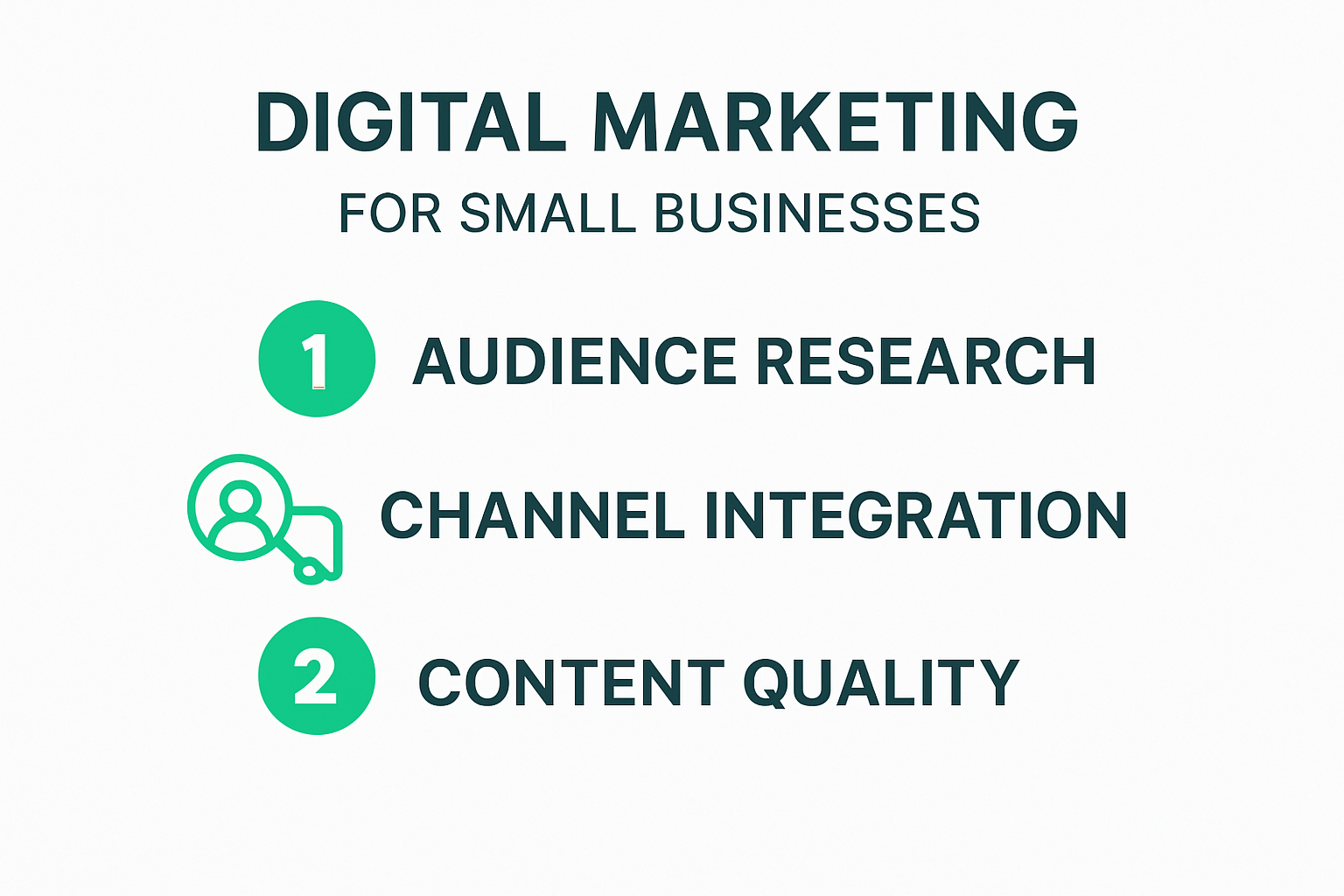 DIGITAL MARKETING
FOR SMALL BUSINESSES

1 AUDIENCE RESEARCH

CHANNEL INTEGRATION

2 CONTENT QUALITY