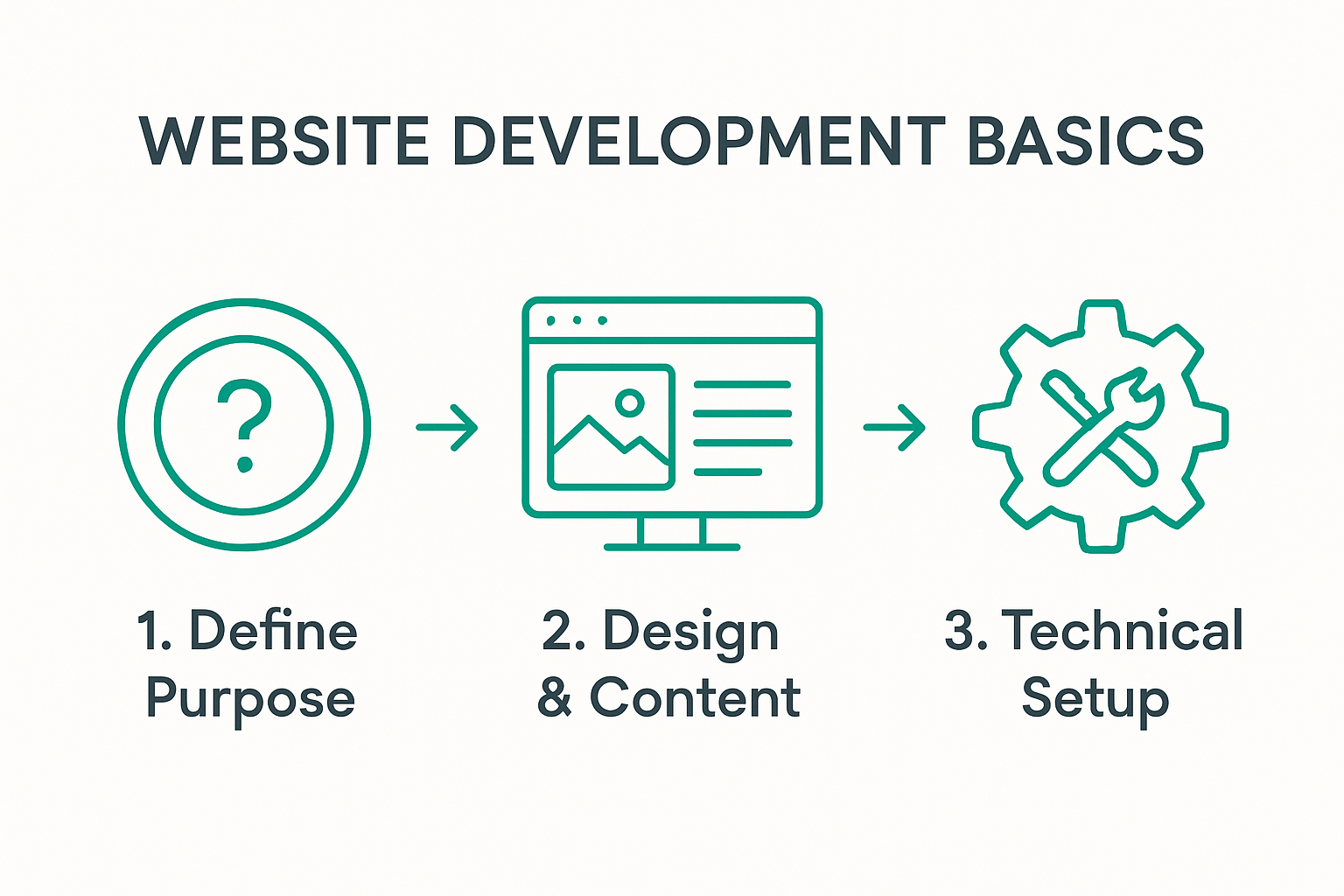 WEBSITE DEVELOPMENT BASICS

?

1. Define Purpose

2. Design & Content

3. Technical Setup