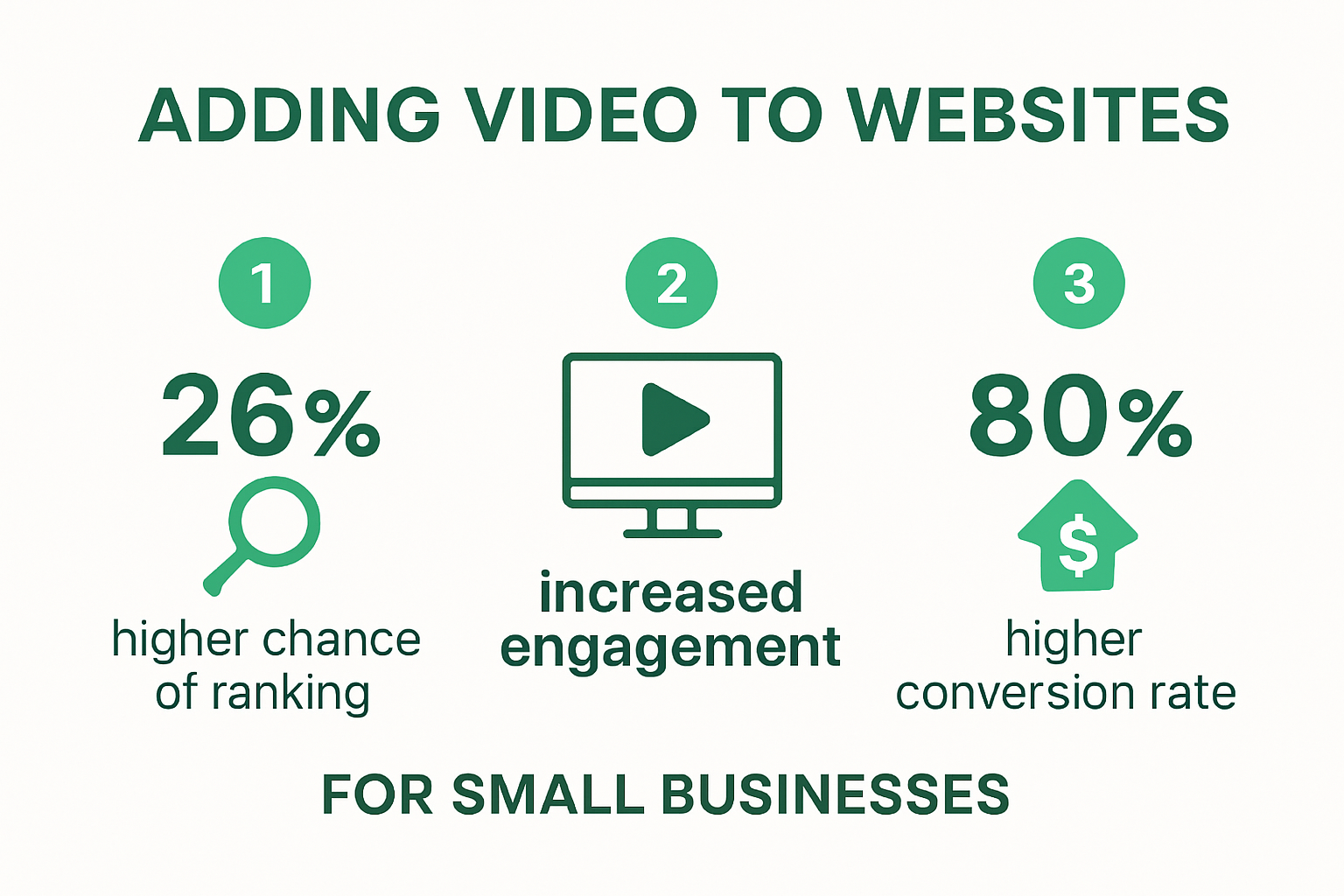 ADDING VIDEO TO WEBSITES

1

26%

higher chance of ranking

2

increased engagement

3

80%

$

higher conversion rate

FOR SMALL BUSINESSES