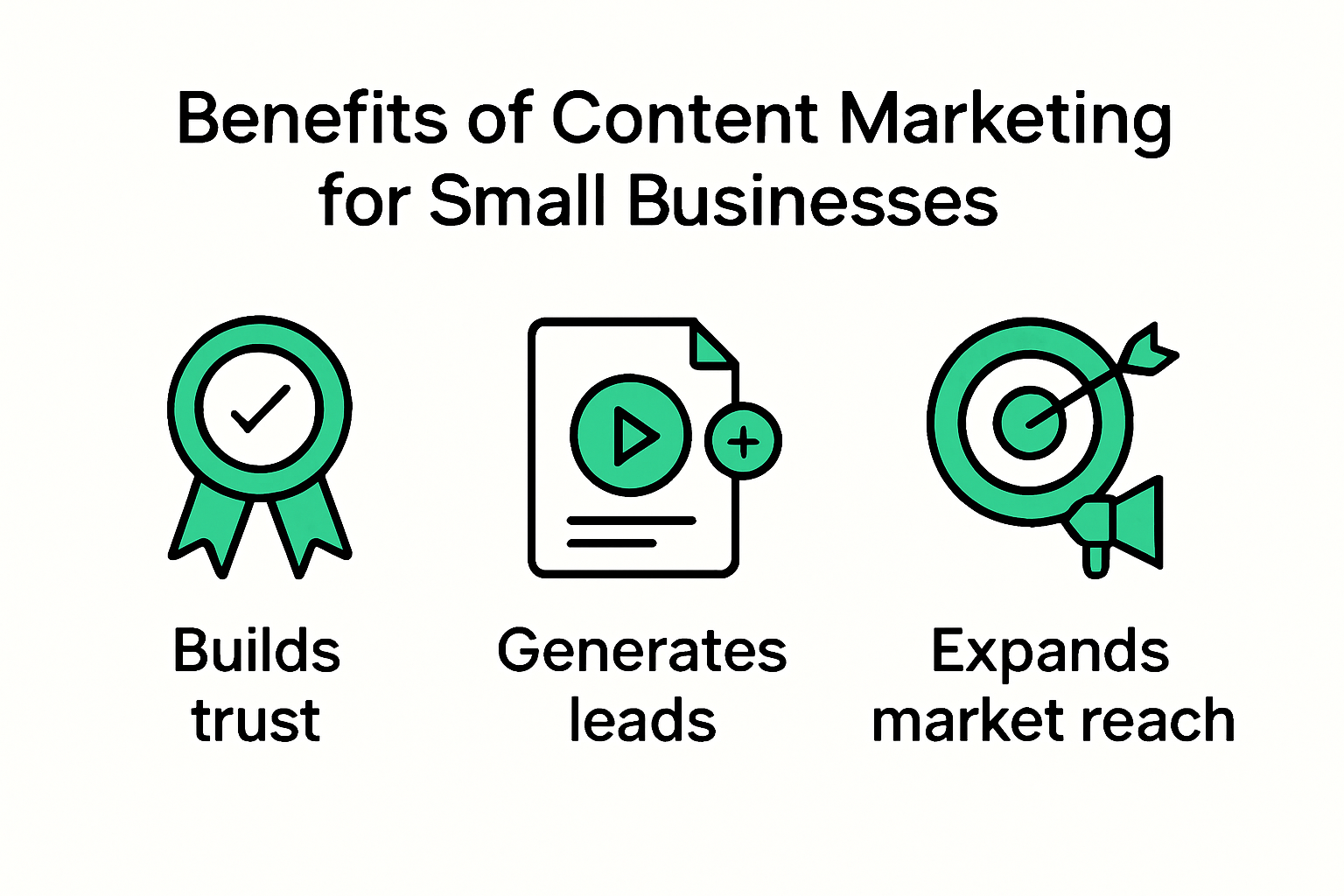 Benefits of Content Marketing for Small Businesses

Builds trust

Generates leads

Expands market reach