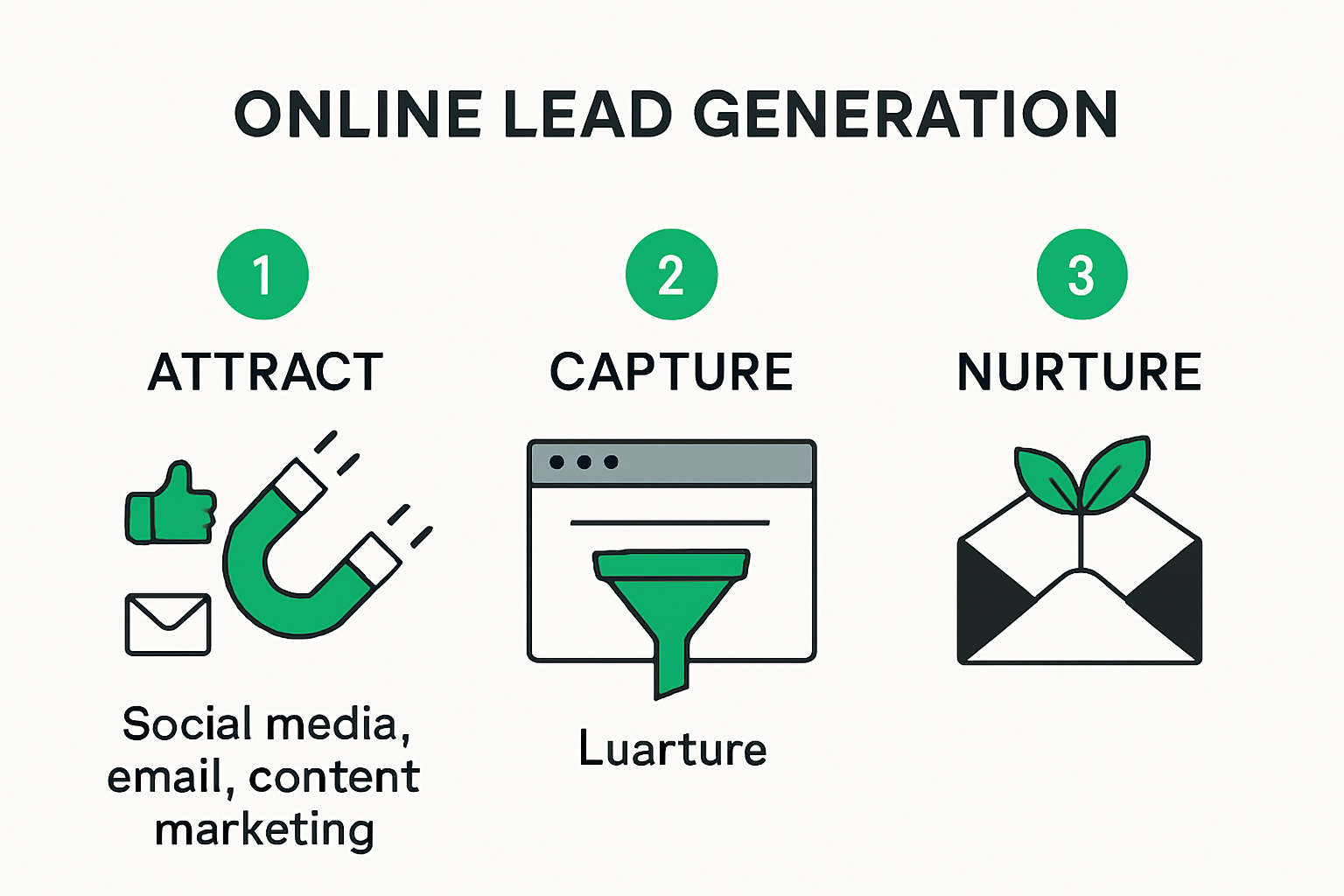 ONLINE LEAD GENERATION

1
ATTRACT

Social media, email, content marketing

2
CAPTURE

Luarture

3
NURTURE