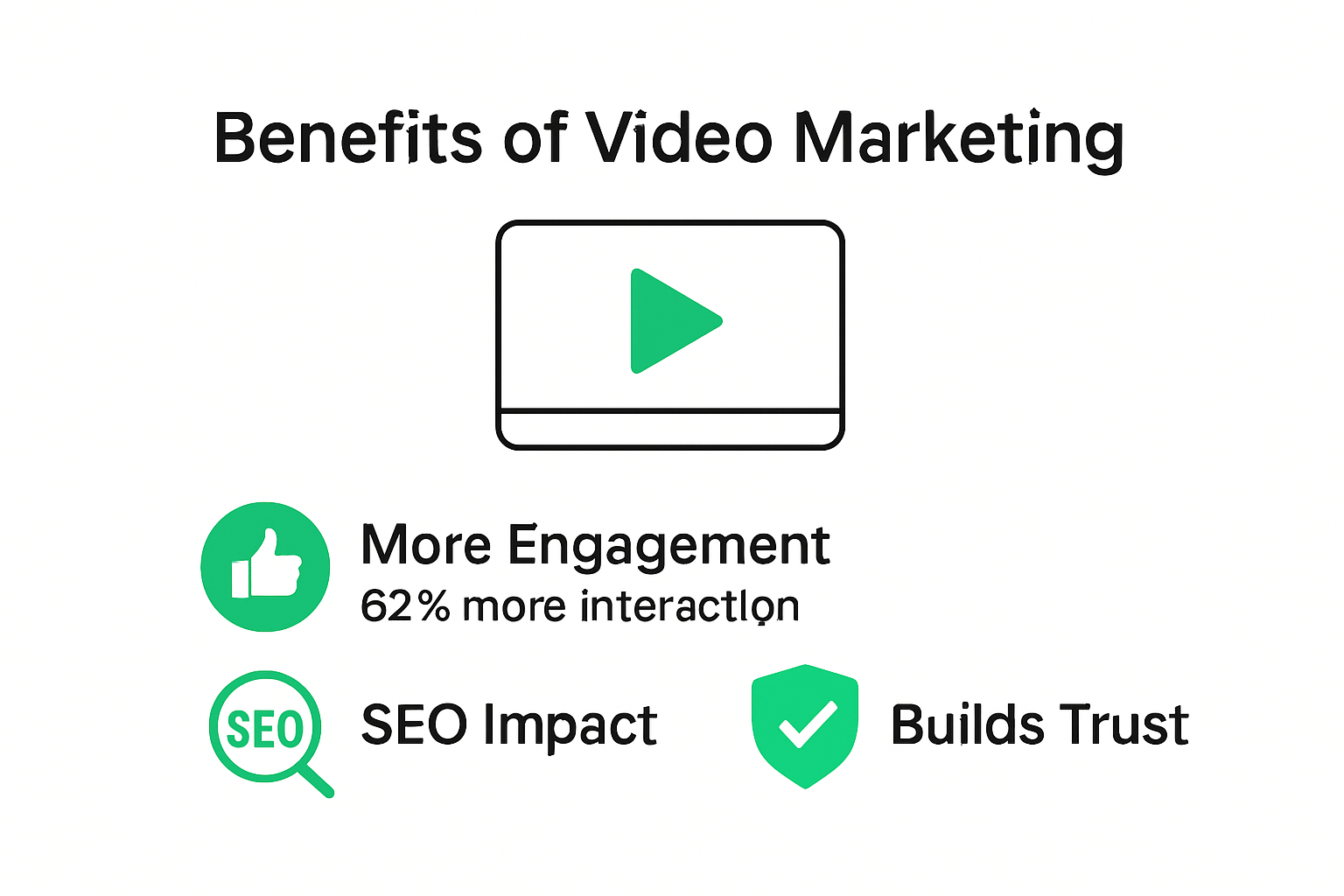 Benefits of Video Marketing

More Engagement
62% more interaction

SEO

SEO Impact

Builds Trust