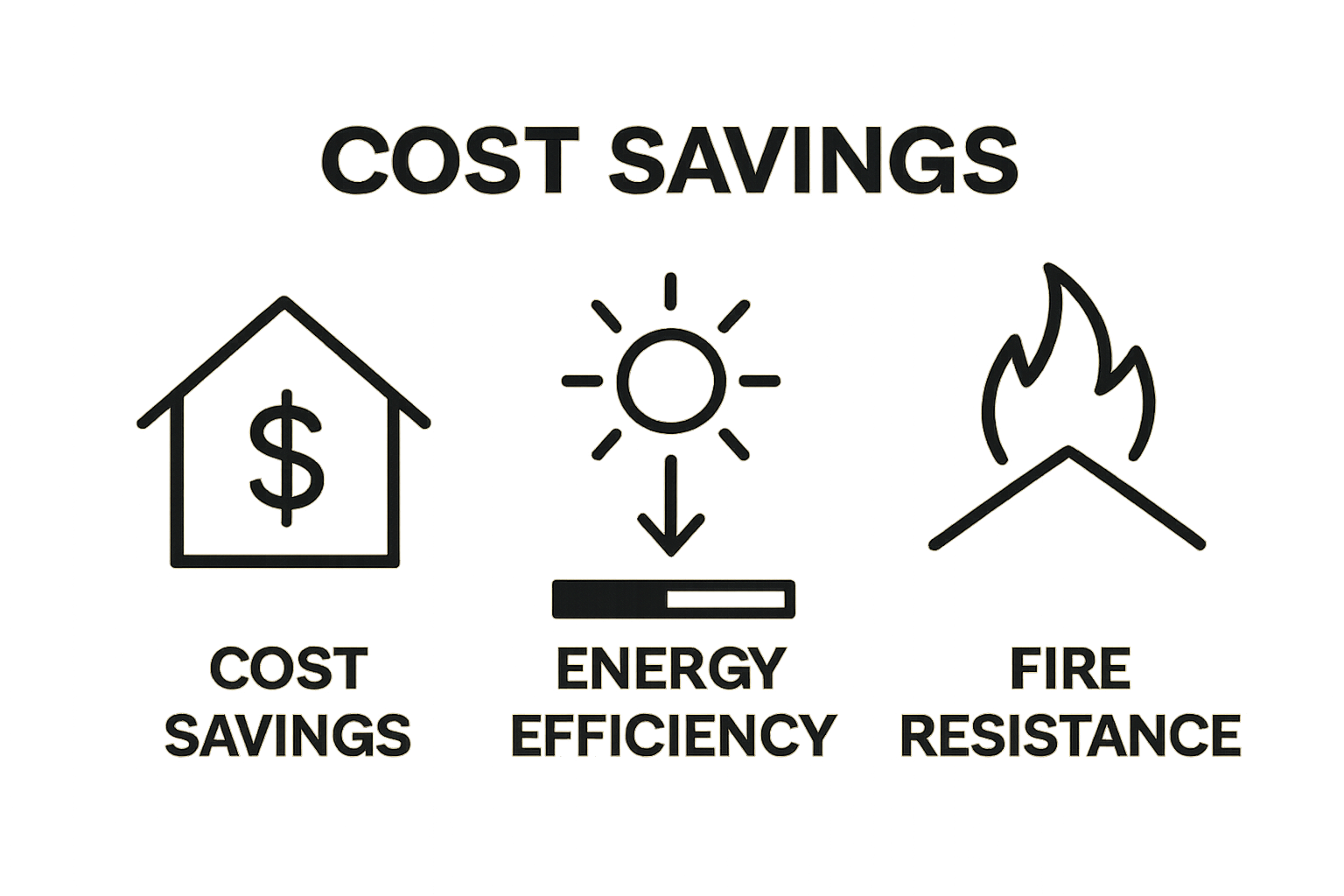 COST SAVINGS

$

COST SAVINGS

ENERGY EFFICIENCY

FIRE RESISTANCE