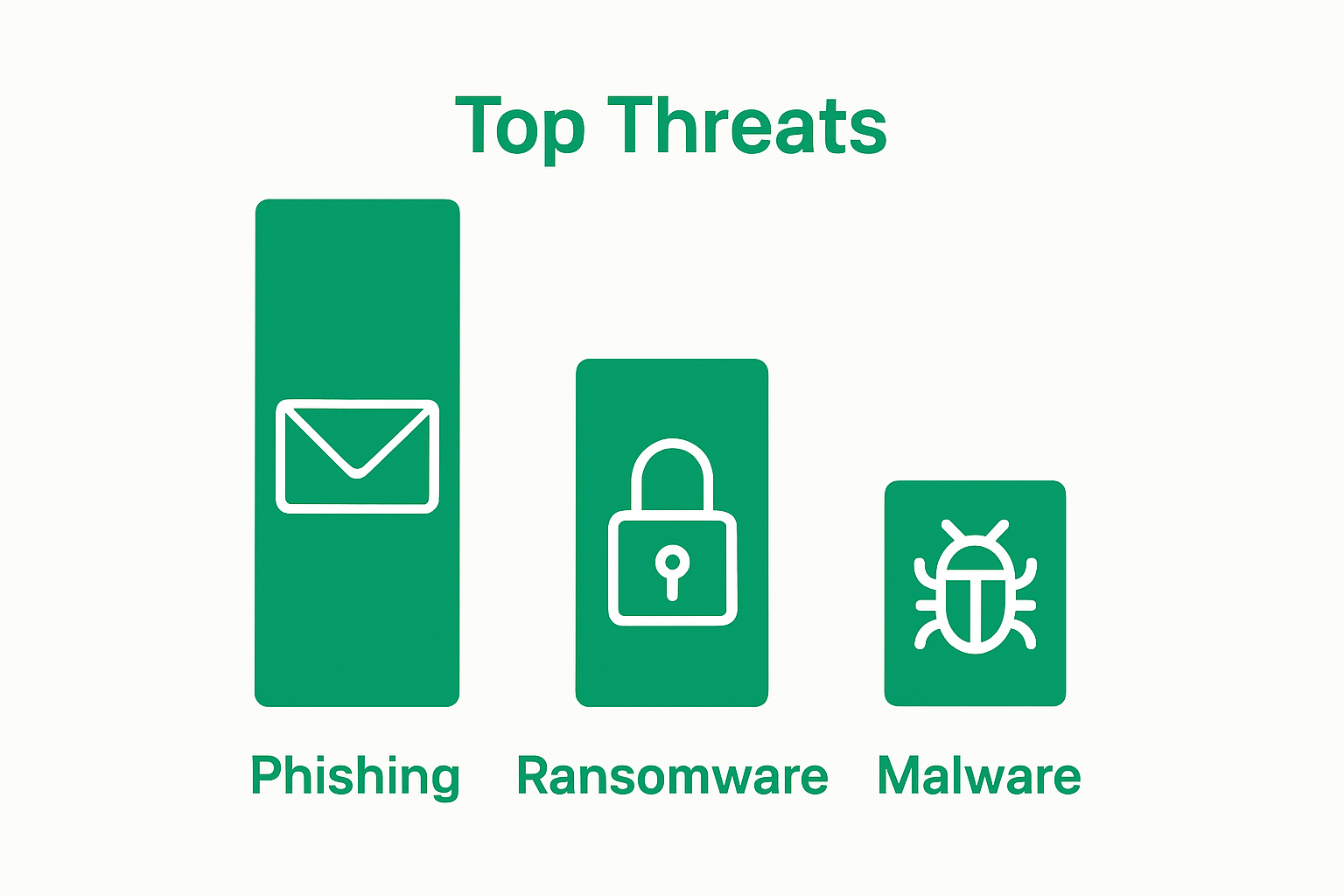 Top Threats

Phishing Ransomware Malware