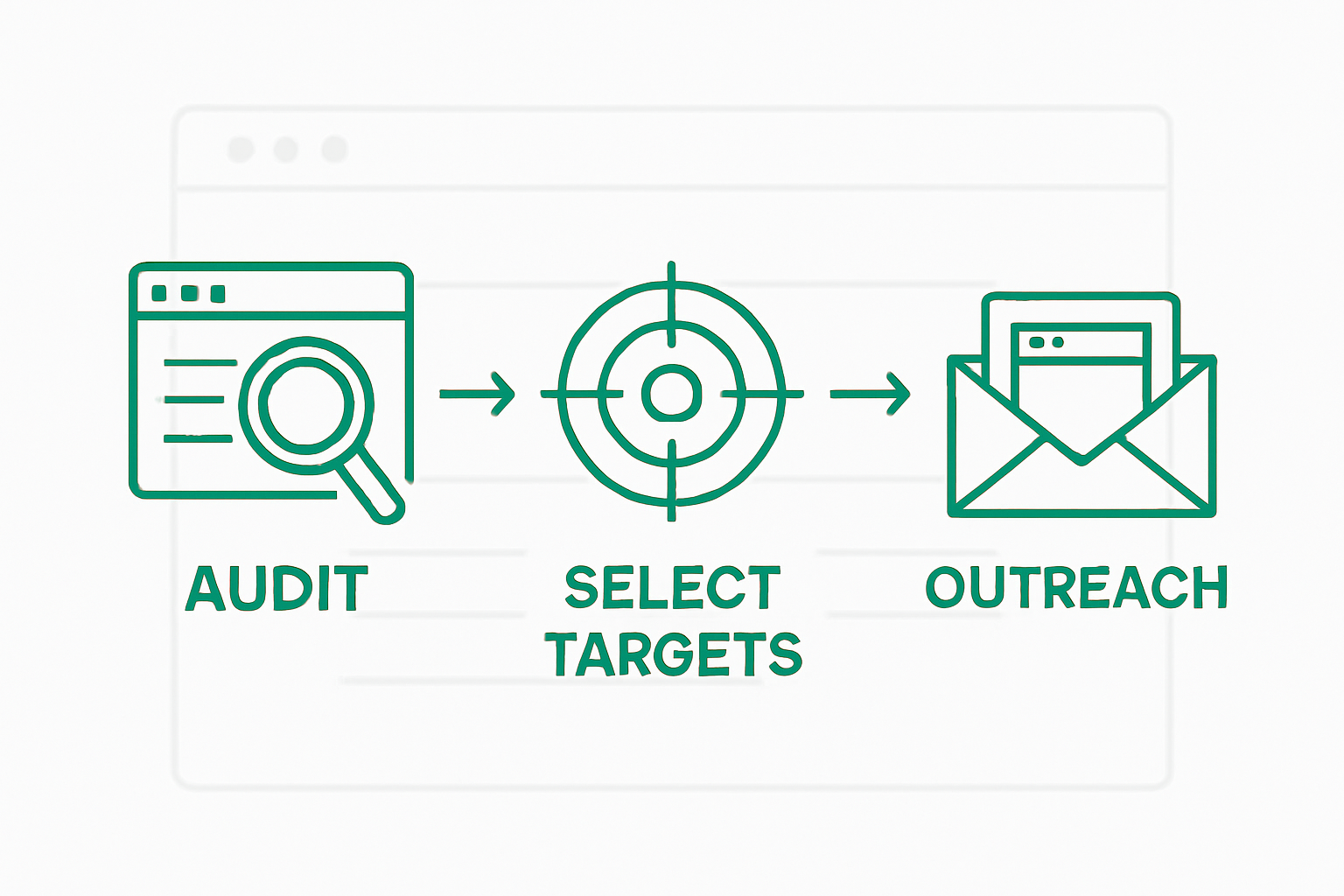 AUDIT

SELECT TARGETS

OUTREACH