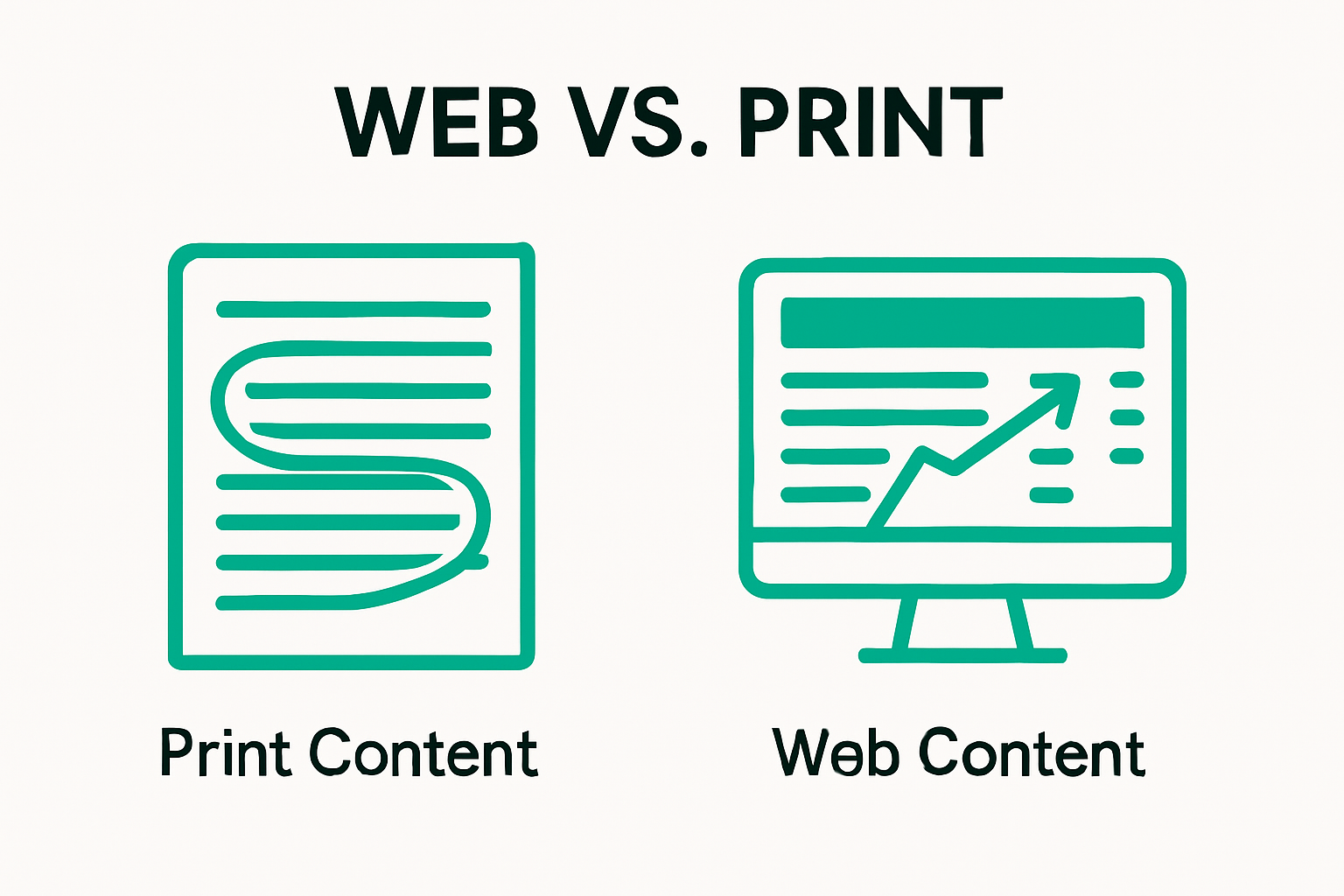 WEB VS. PRINT

Print Content

Web Content