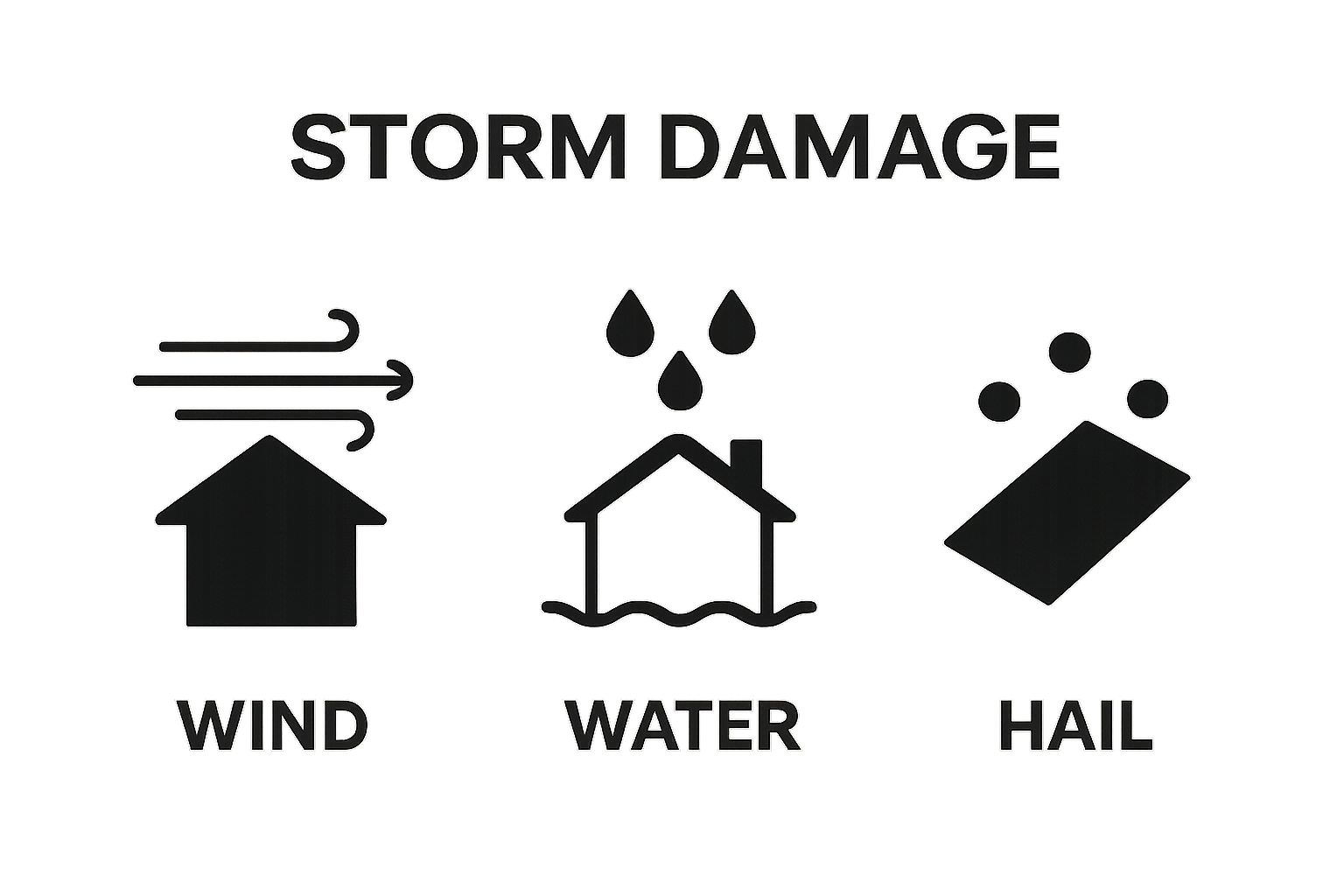 STORM DAMAGE

WIND

WATER

HAIL