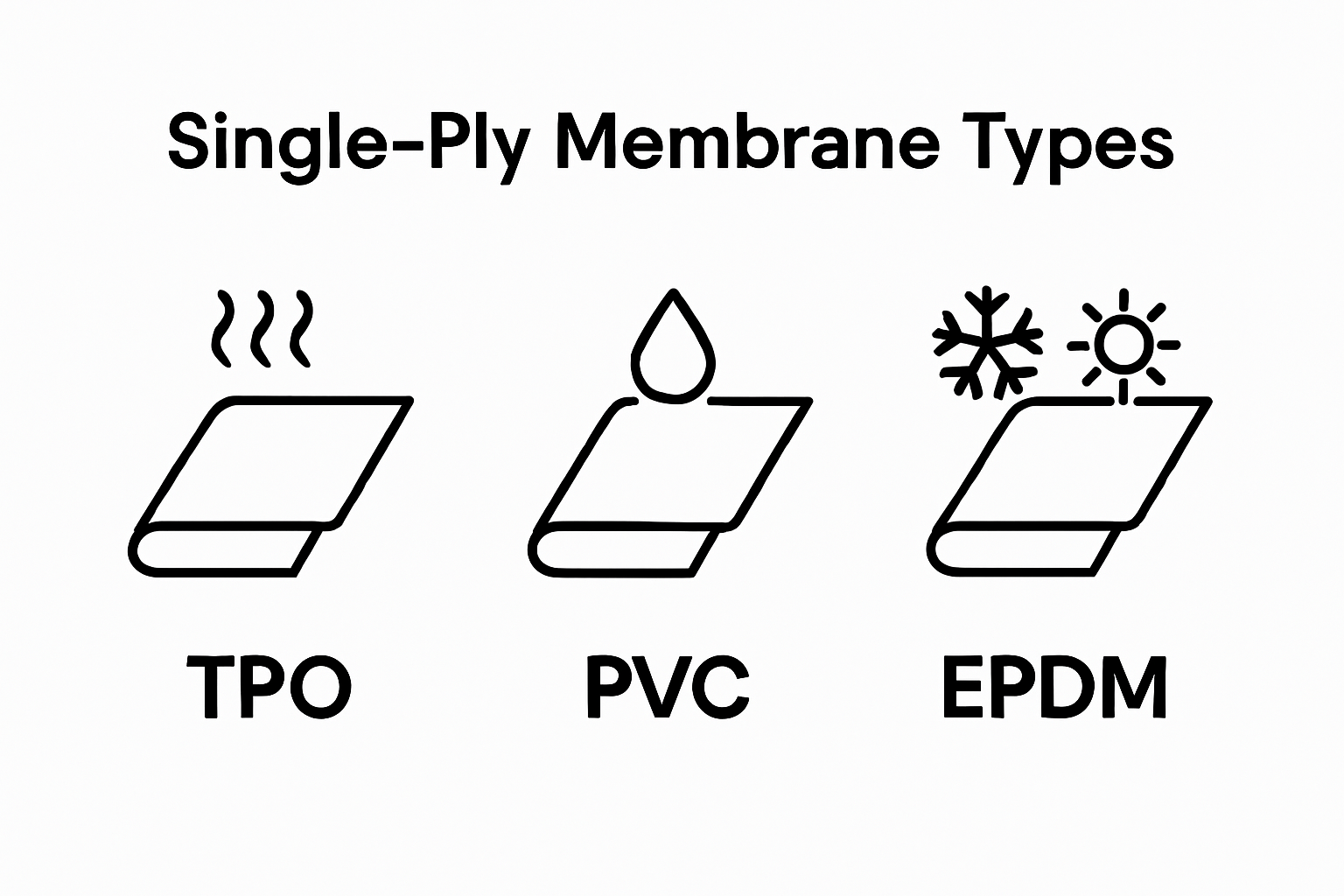 Single-Ply Membrane Types

TPO

PVC

EPDM