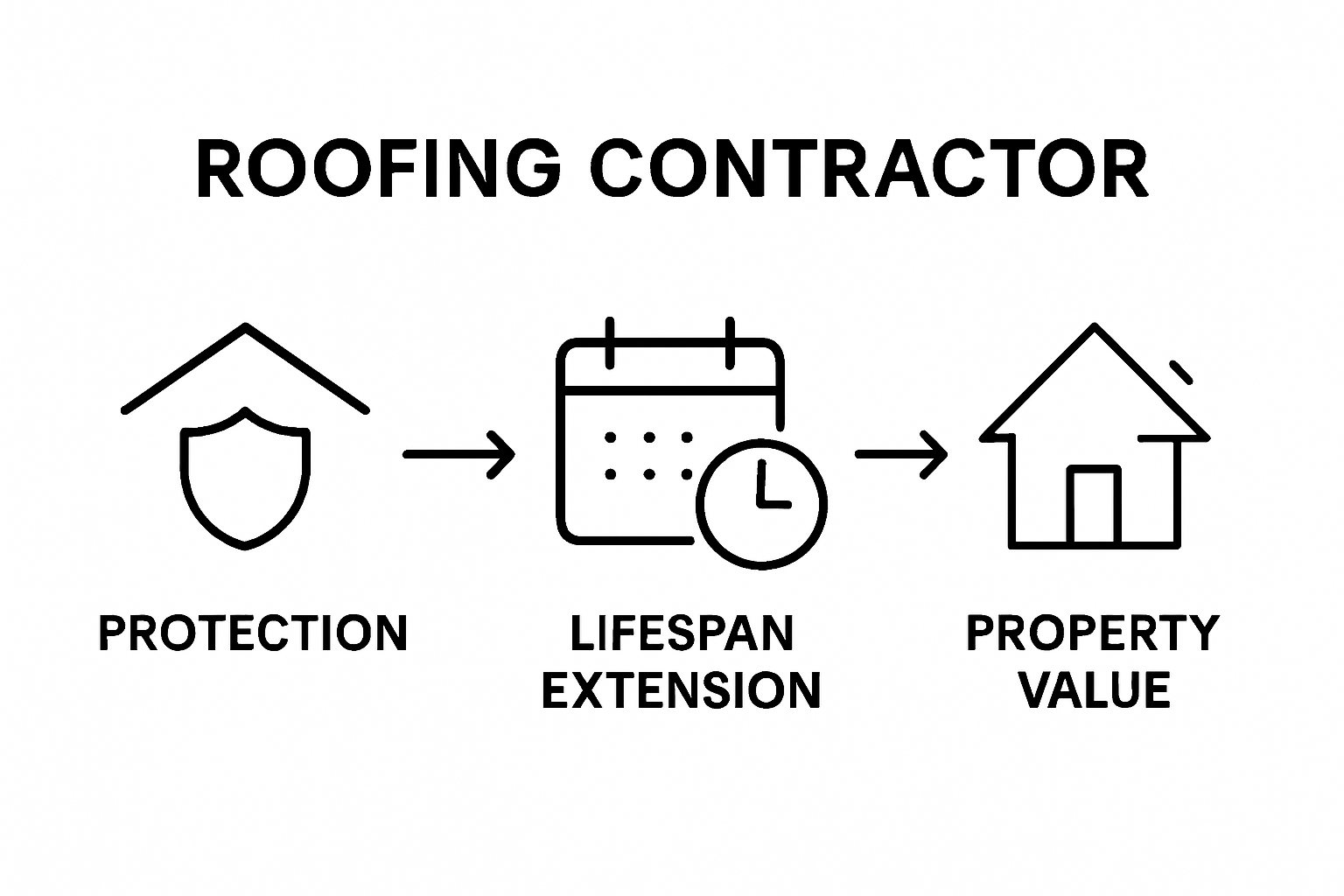 ROOFING CONTRACTOR

PROTECTION

LIFESPAN EXTENSION

PROPERTY VALUE