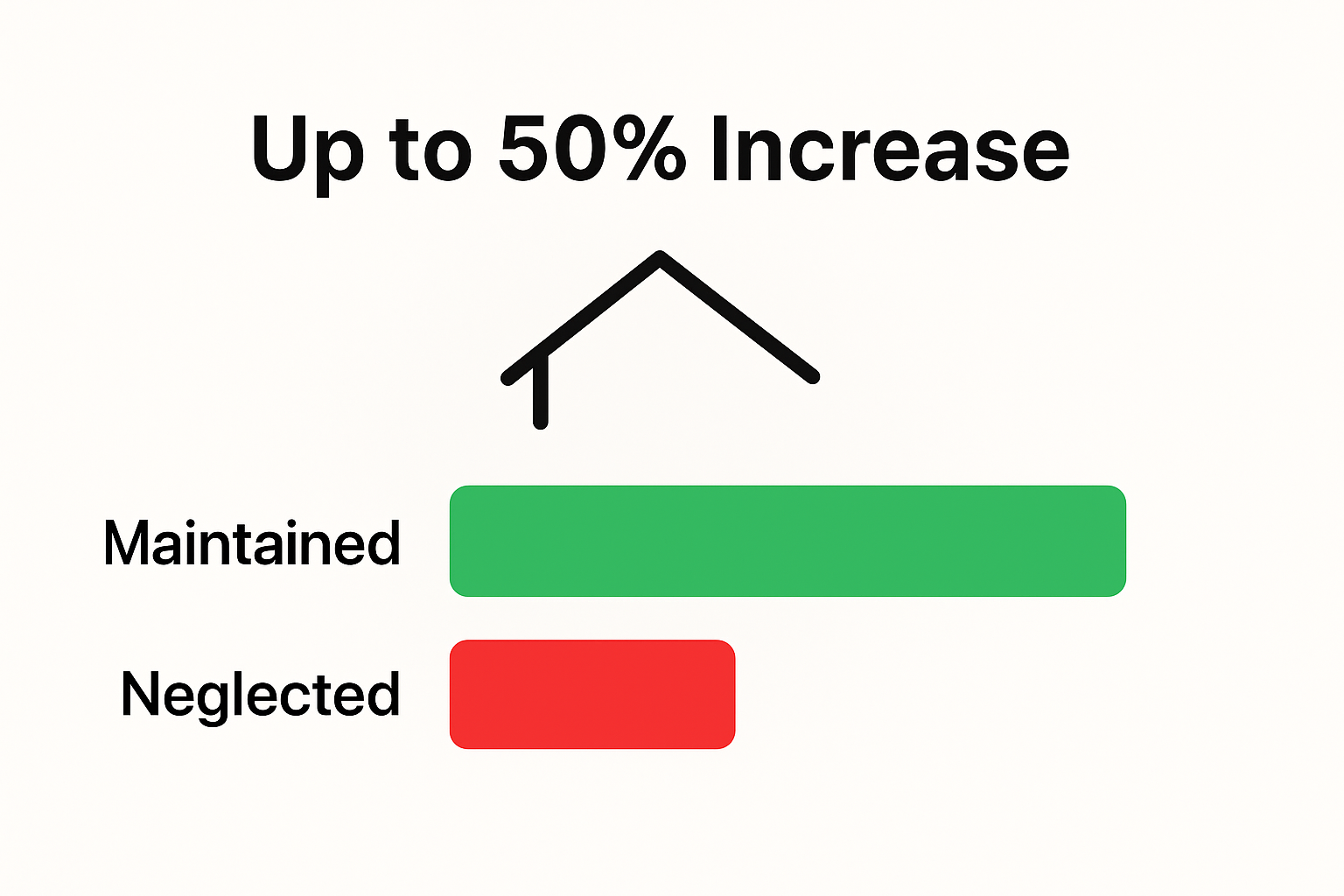 Up to 50% Increase

Maintained

Neglected