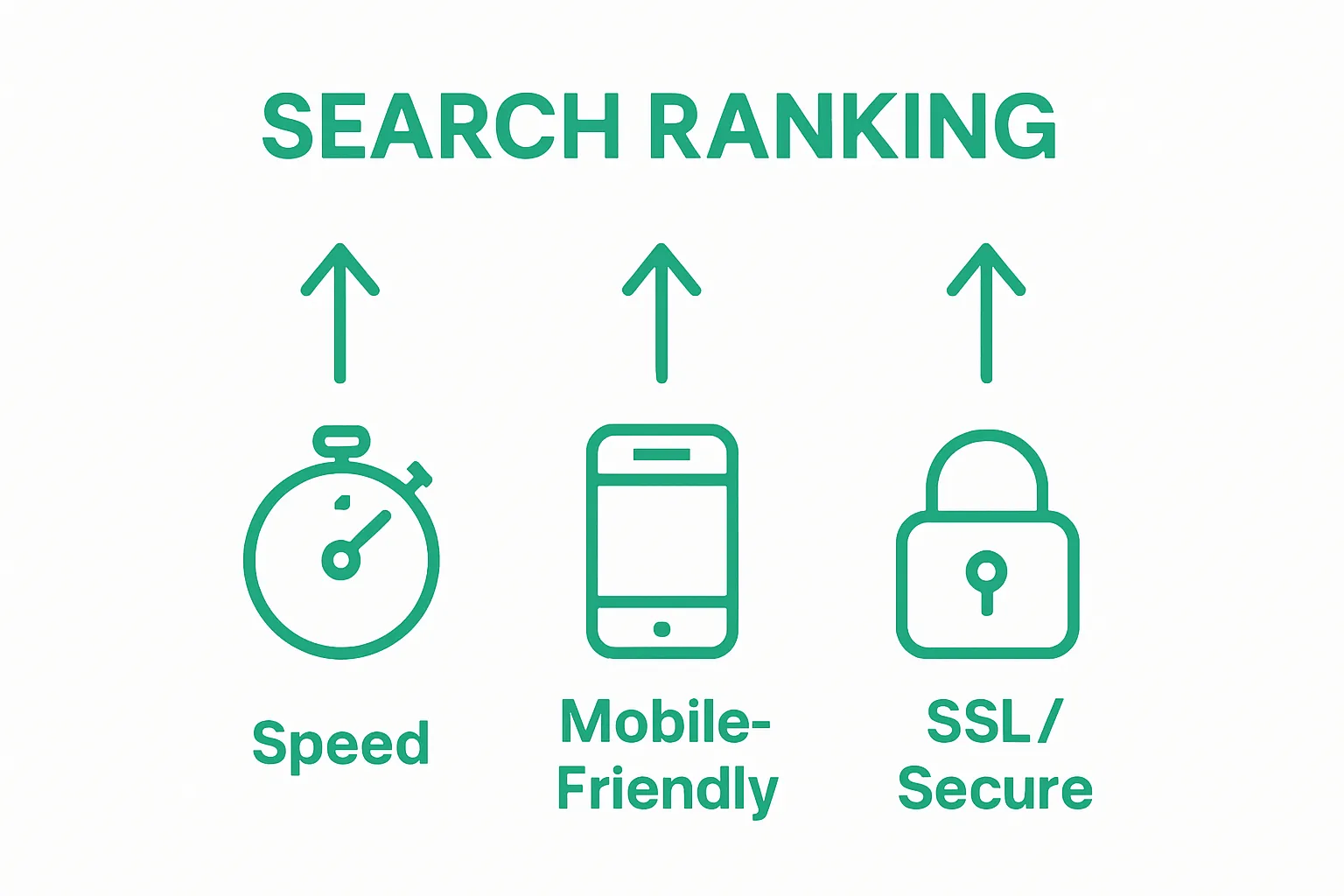 SEARCH RANKING

Speed

Mobile-Friendly

SSL/ Secure