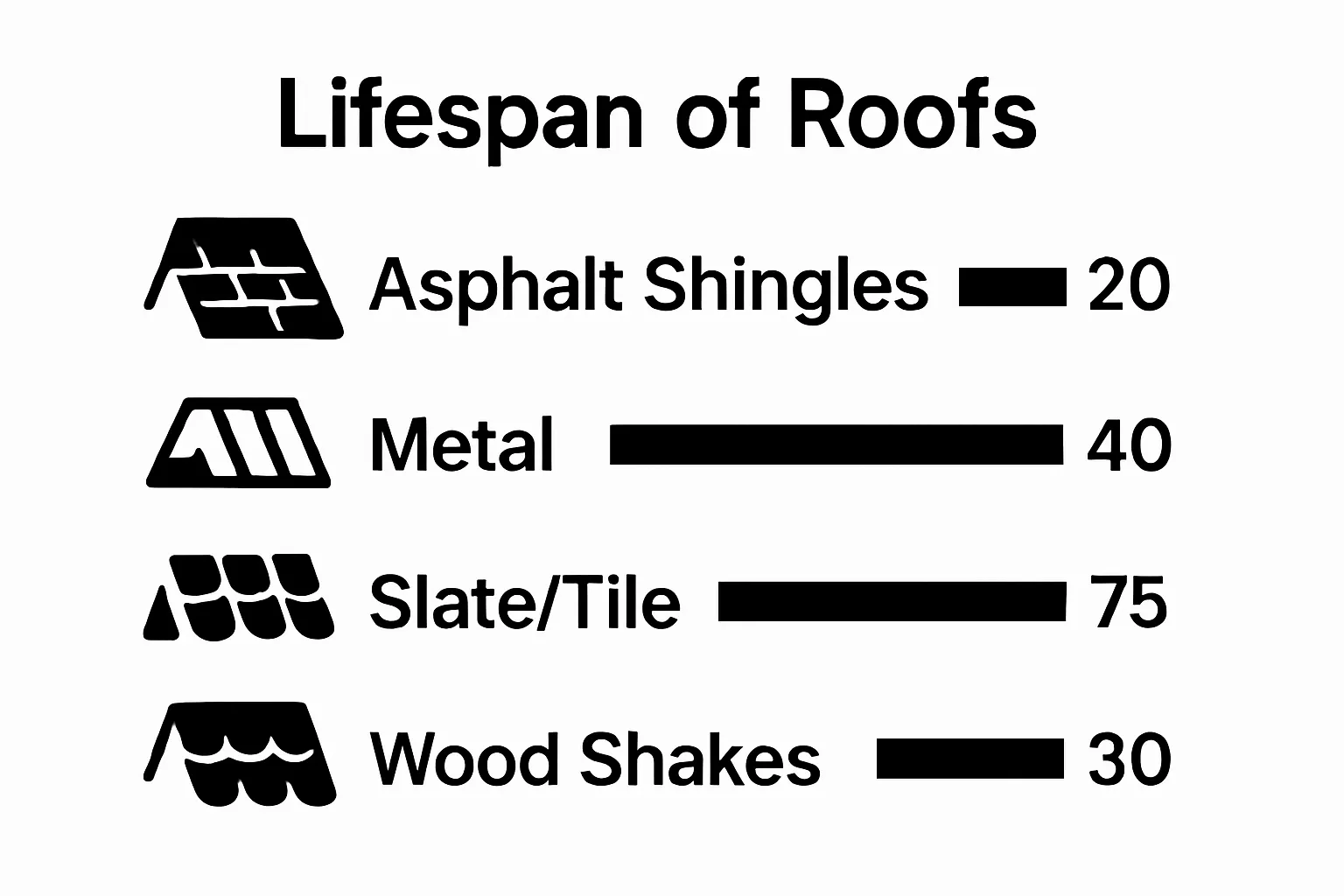 Lifespan of Roofs

Asphalt Shingles 20

Metal 40

Slate/Tile 75

Wood Shakes 30