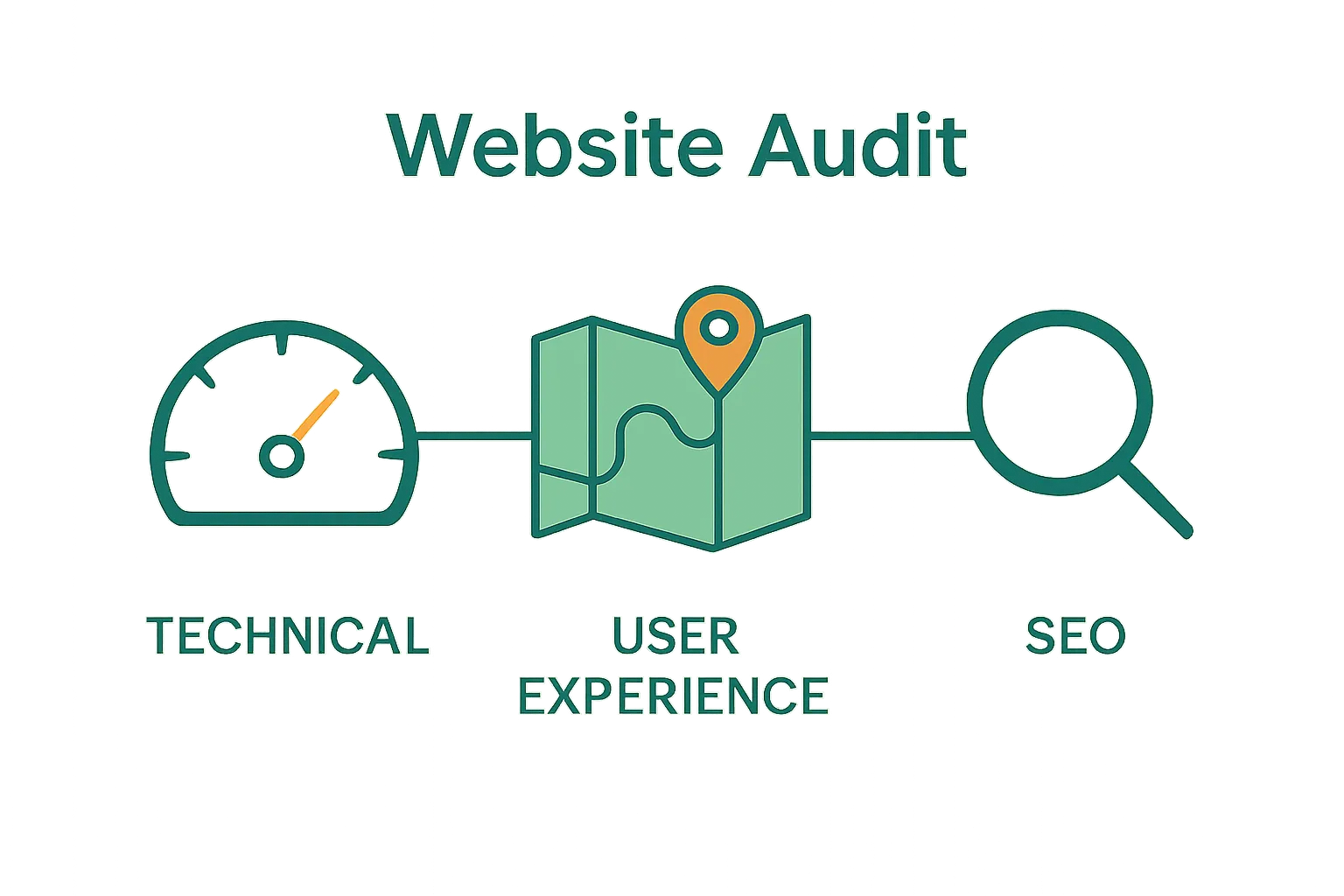 Website Audit

TECHNICAL

USER EXPERIENCE

SEO