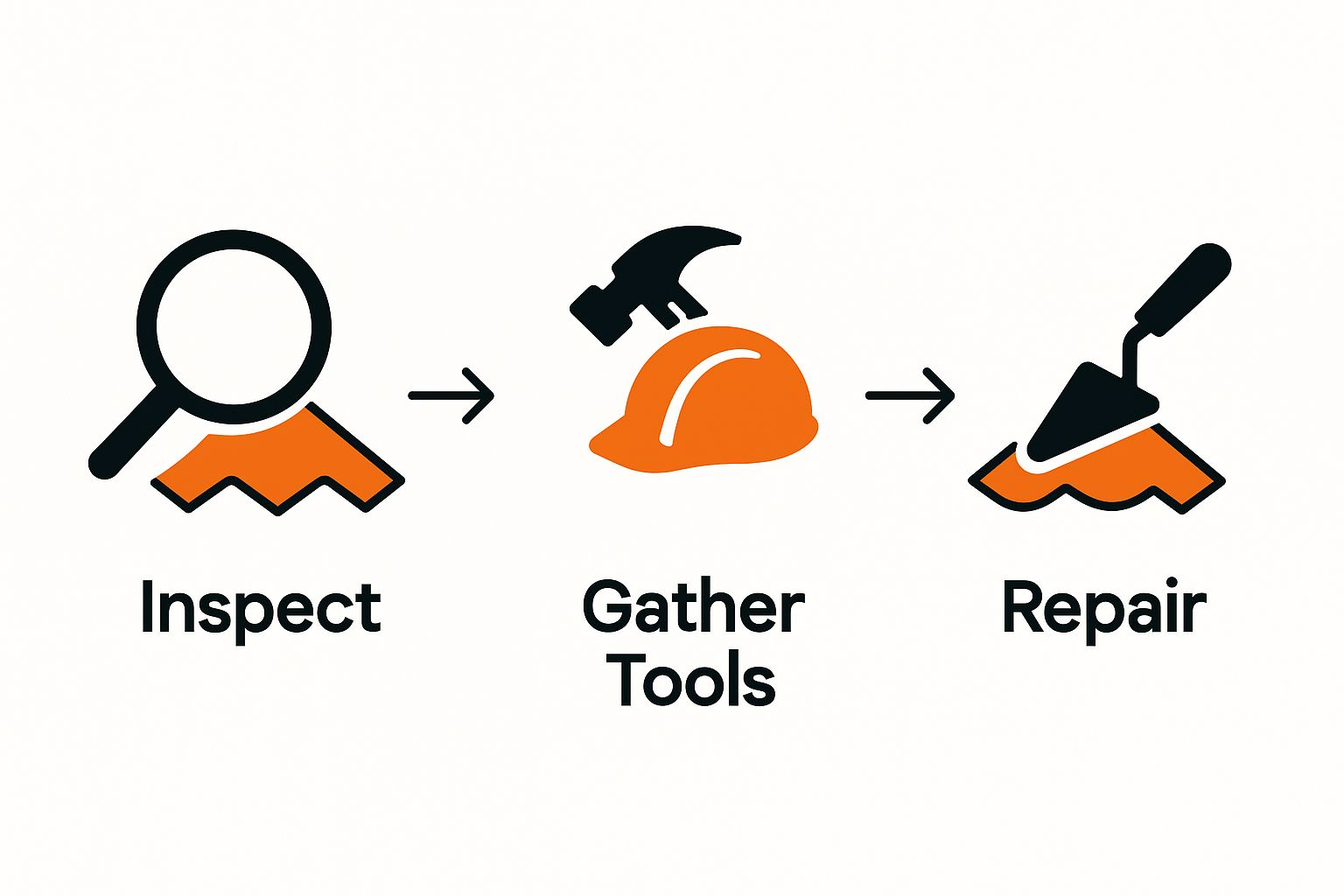 Inspect

Gather Tools

Repair