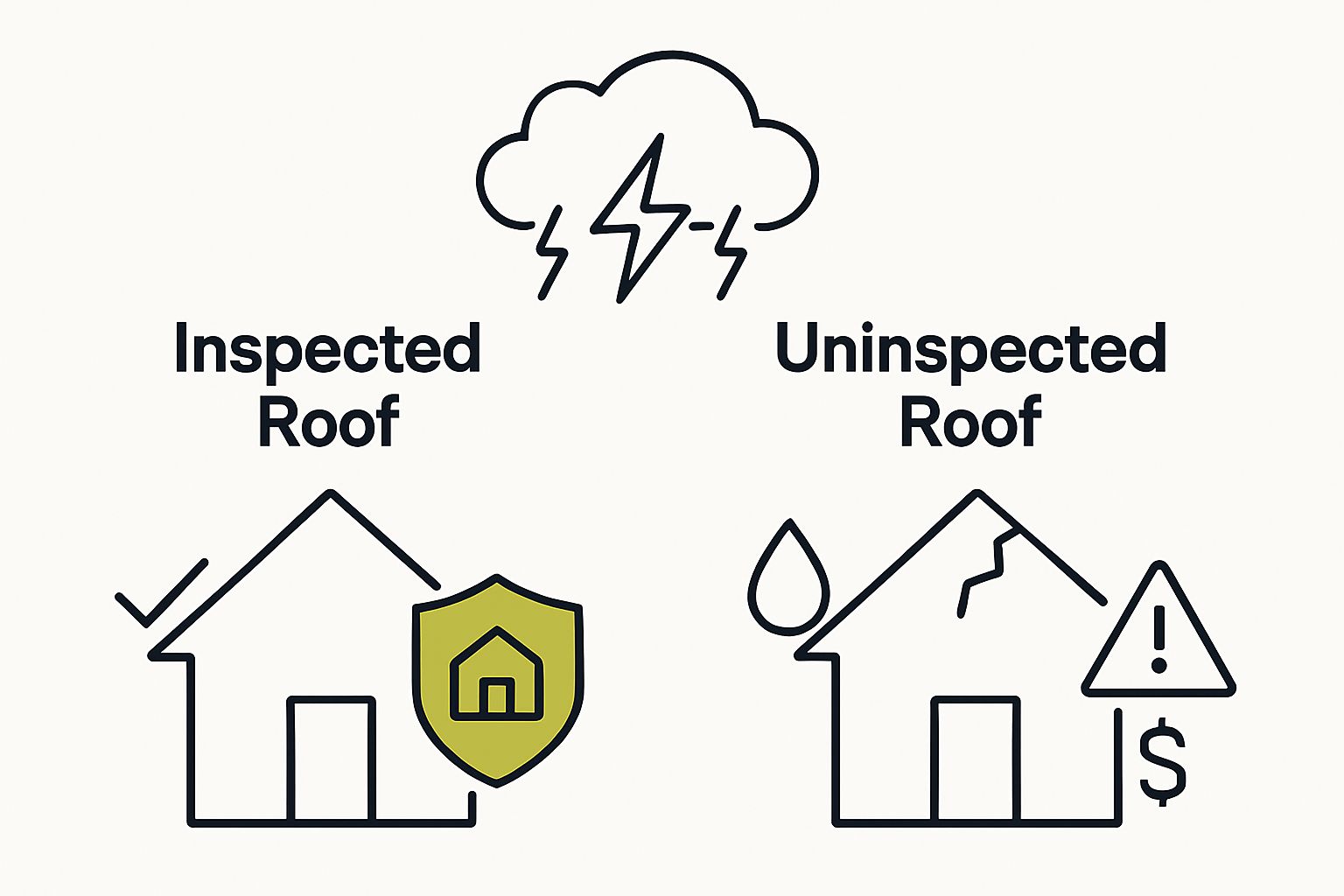 Inspected Roof

Uninspected Roof

!

$