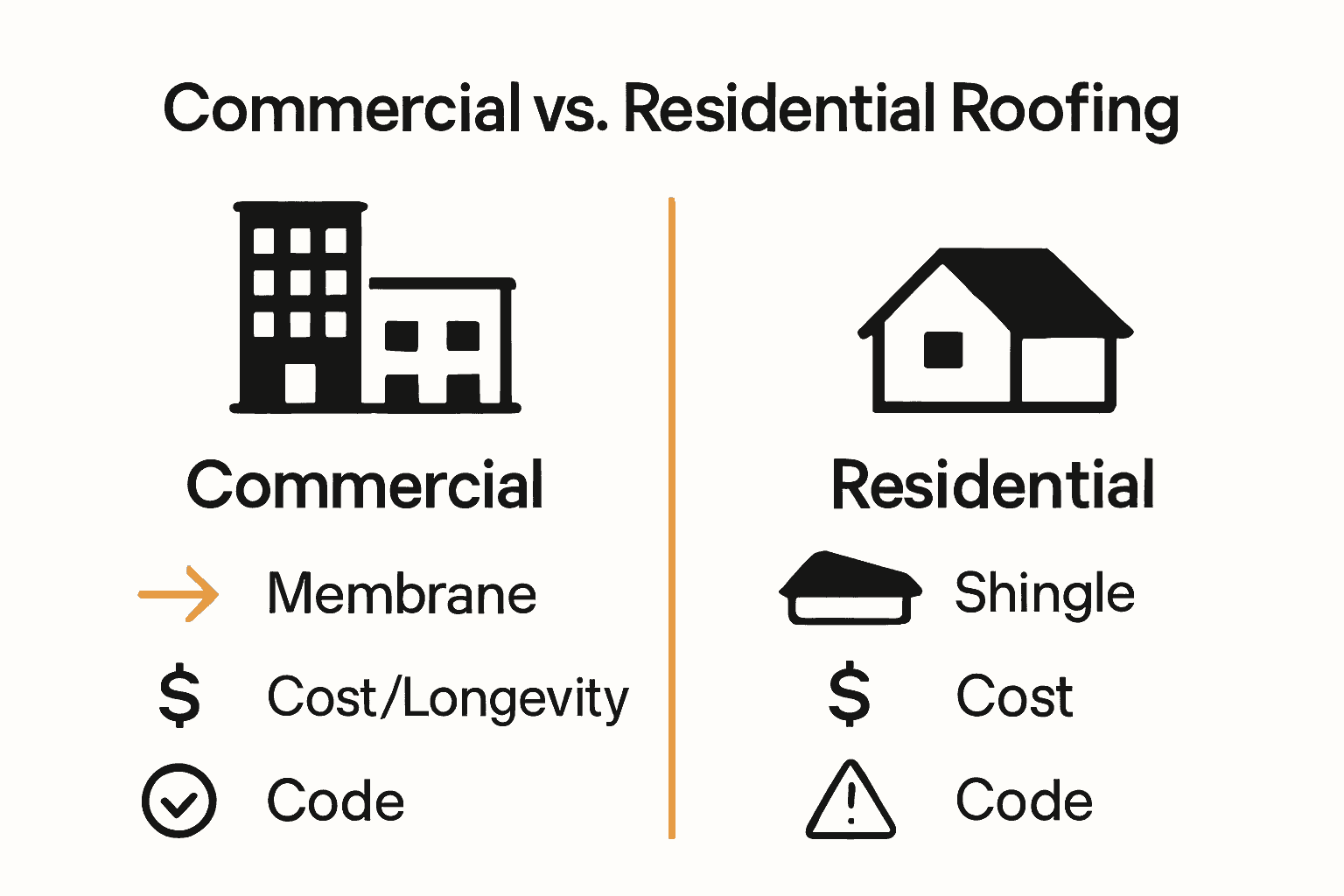 Commercial vs. Residential Roofing

Commercial

Membrane

$ Cost/Longevity

Code

Residential

Shingle

$ Cost

Code