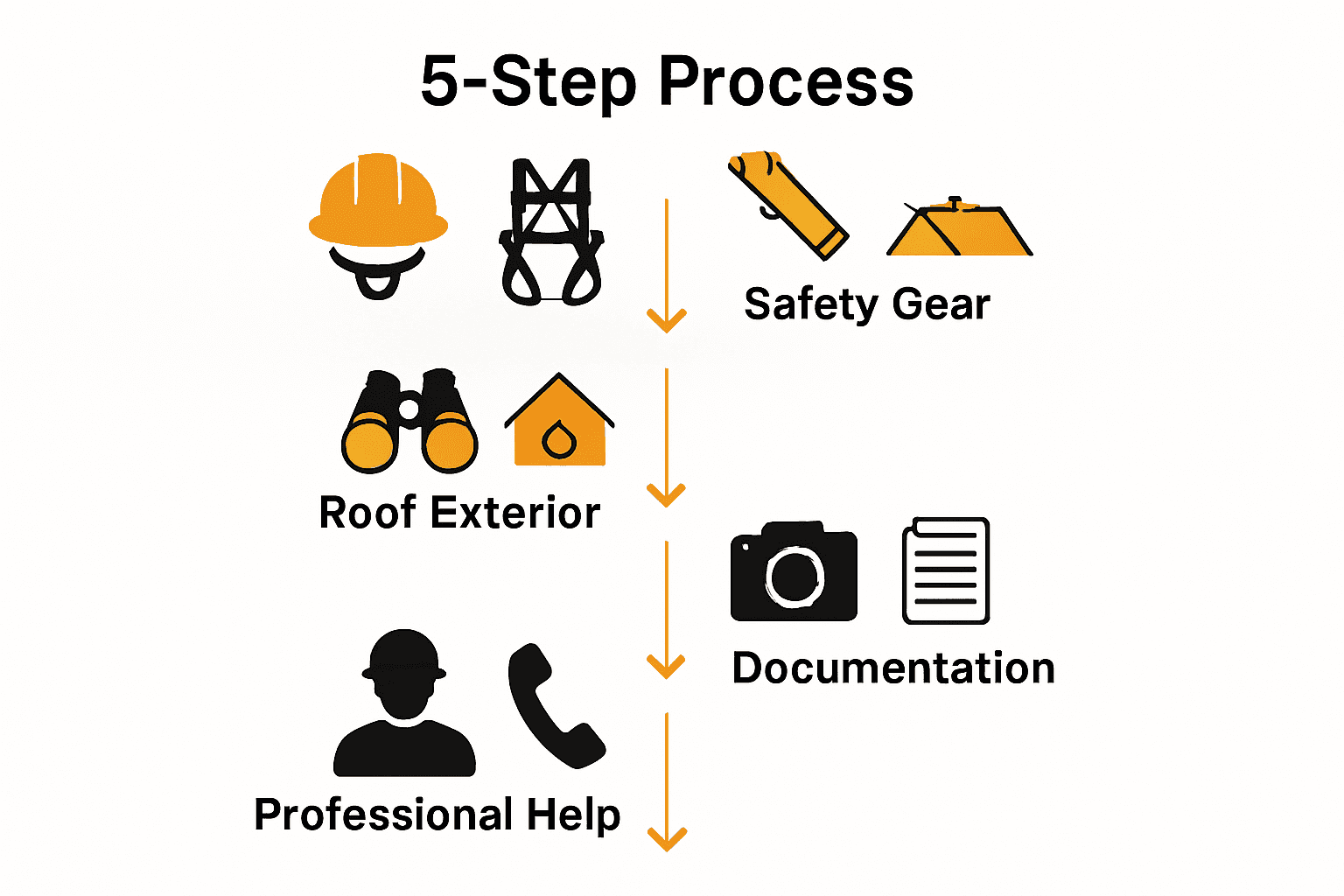 5-Step Process

Safety Gear

Roof Exterior

Documentation

Professional Help