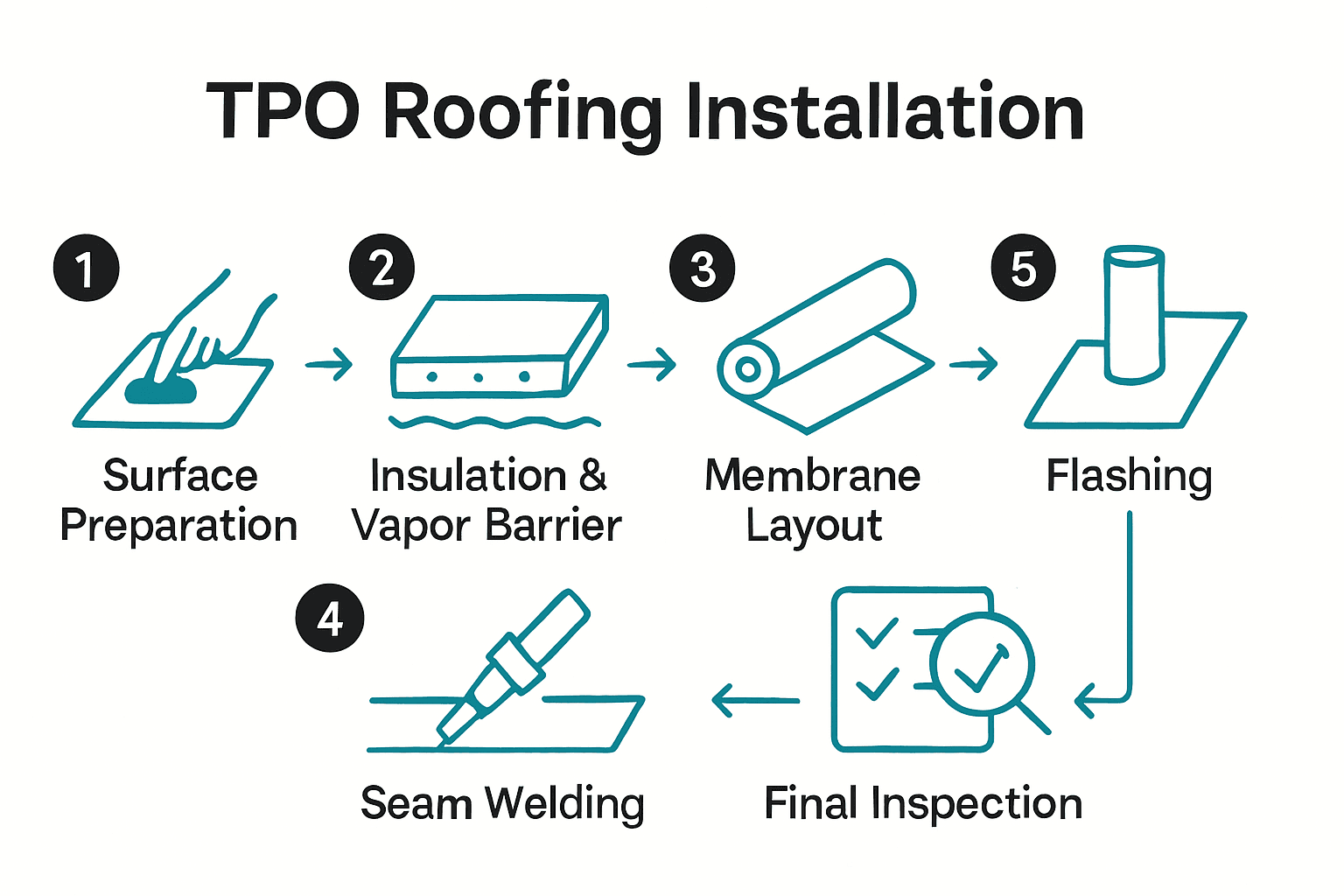 TPO Roofing Installation

1
Surface Preparation

2
Insulation & Vapor Barrier

3
Membrane Layout

5
Flashing

4
Seam Welding

Final Inspection