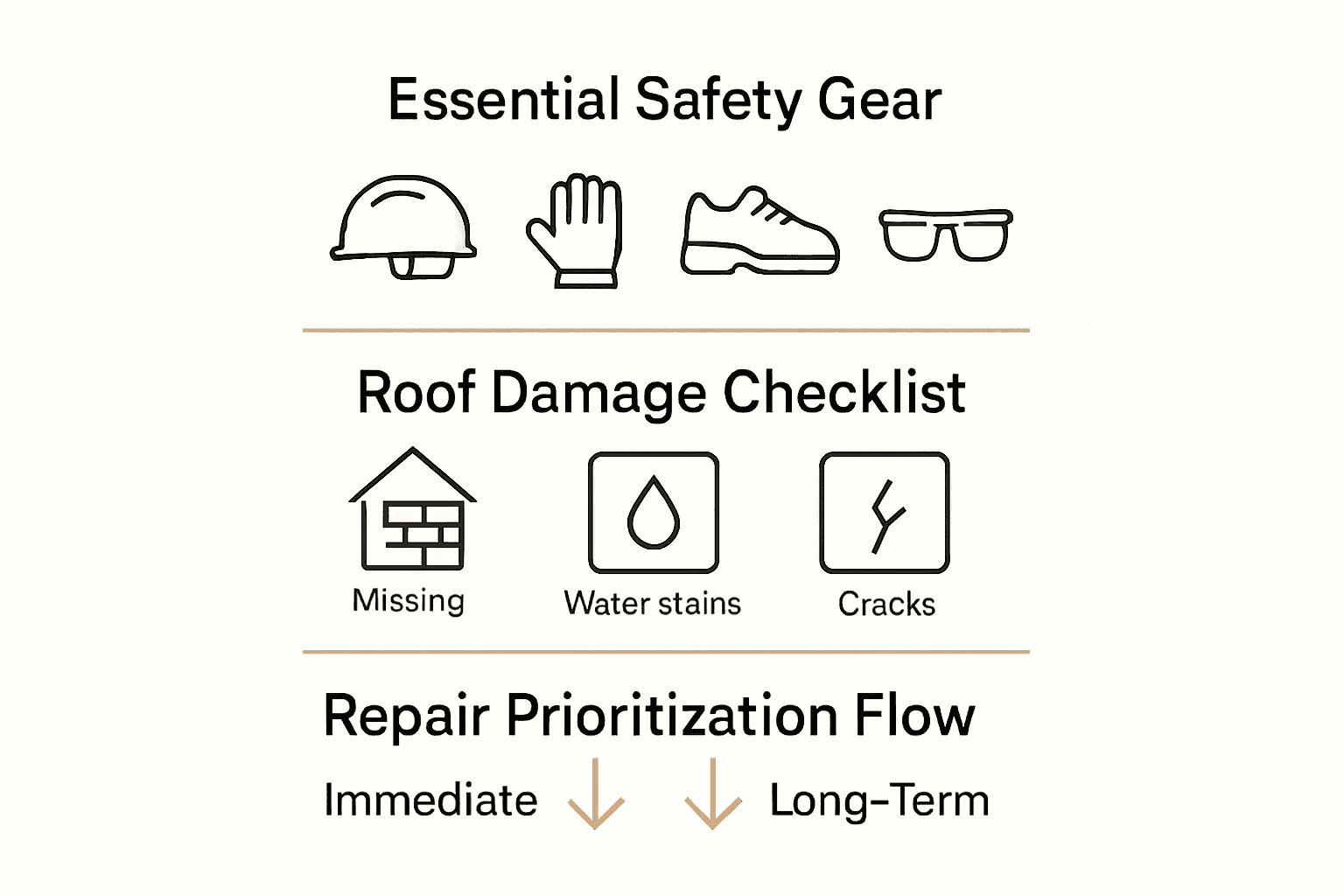 Essential Safety Gear

Roof Damage Checklist

Missing

Water stains

Cracks

Repair Prioritization Flow

Immediate

Long-Term