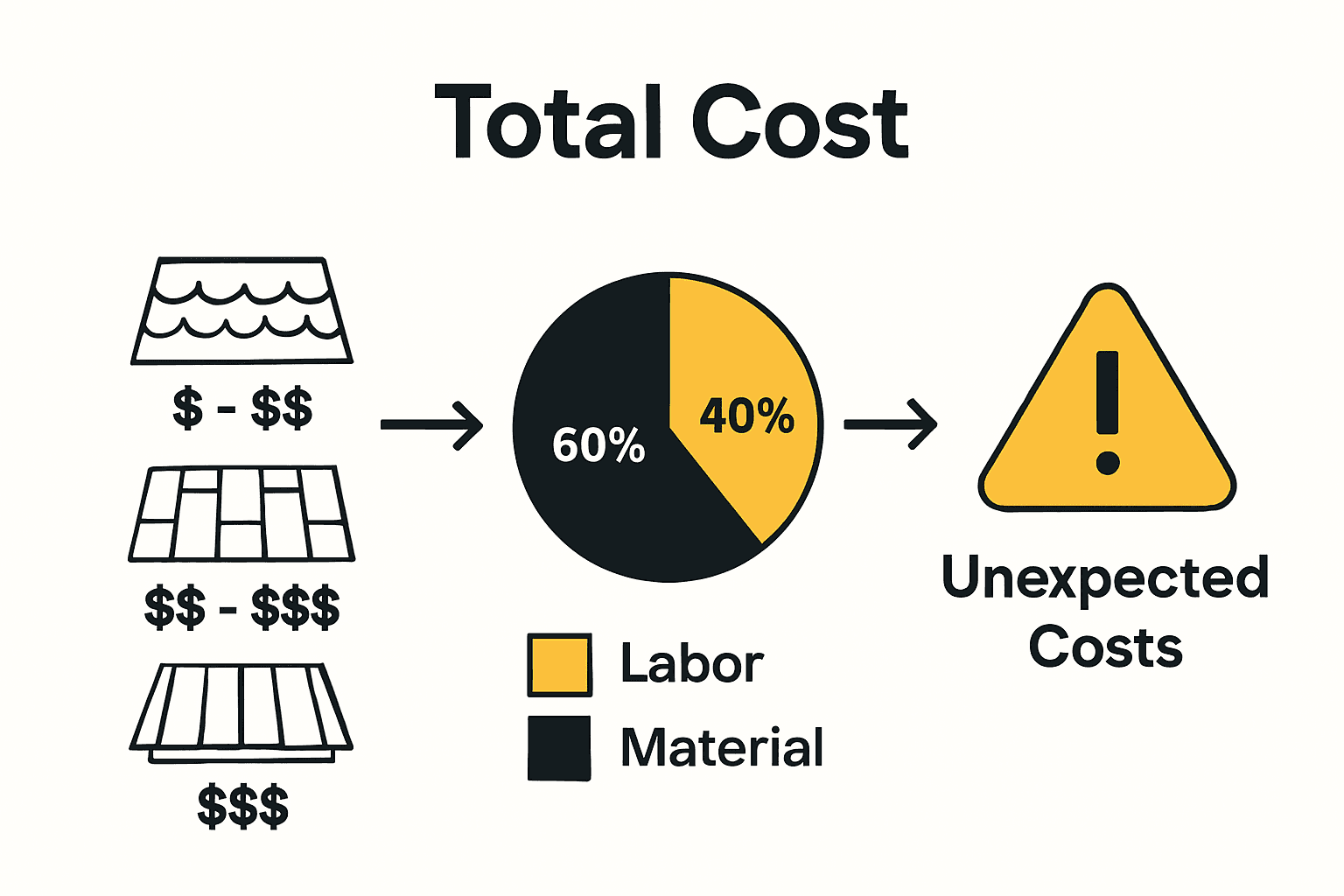 Total Cost

\$ - \$\$

\$\$ - \$\$\$

\$\$\$

60%

40%

Labor

Material

Unexpected Costs