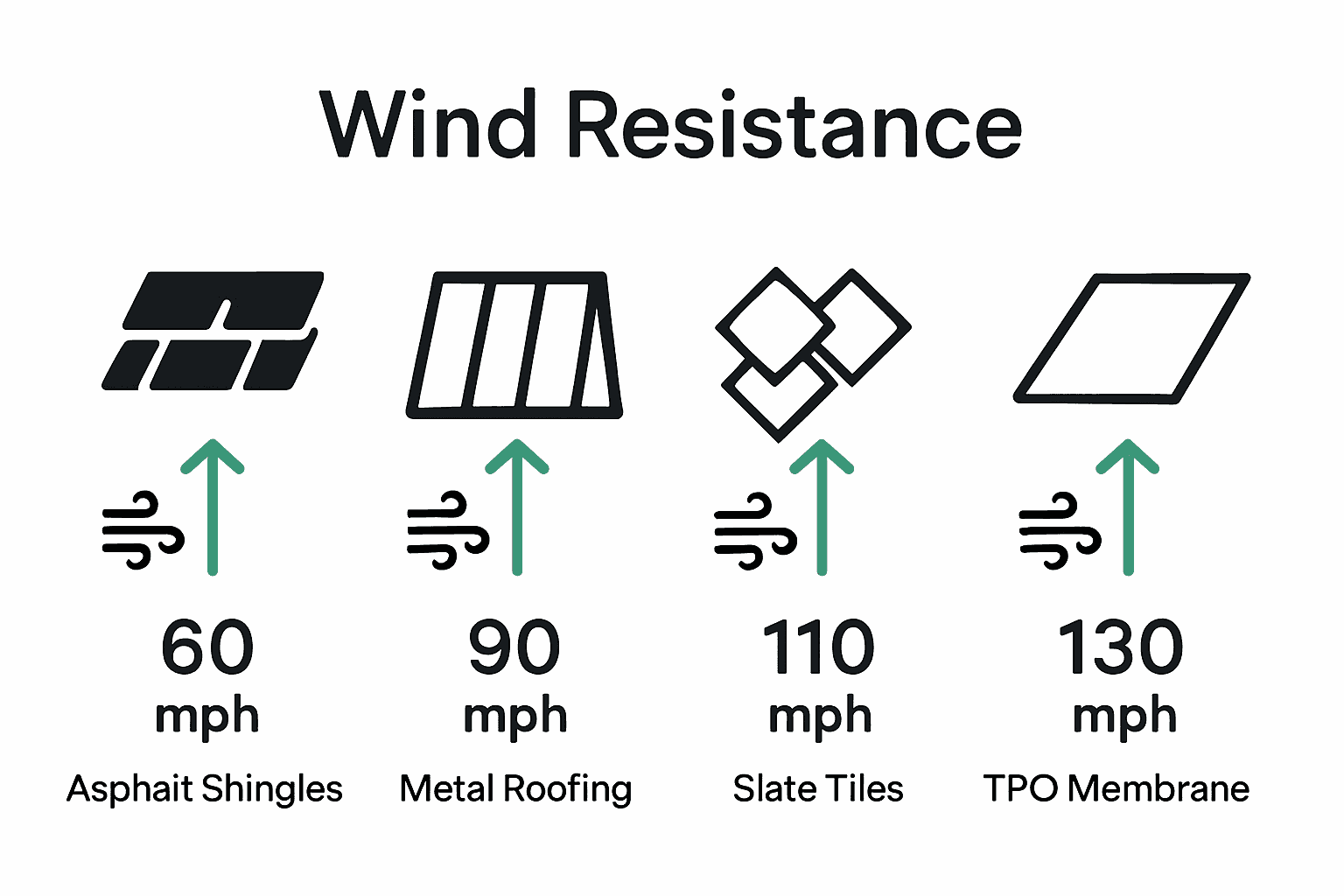 Wind Resistance

60 mph
Asphait Shingles

90 mph
Metal Roofing

110 mph
Slate Tiles

130 mph
TPO Membrane