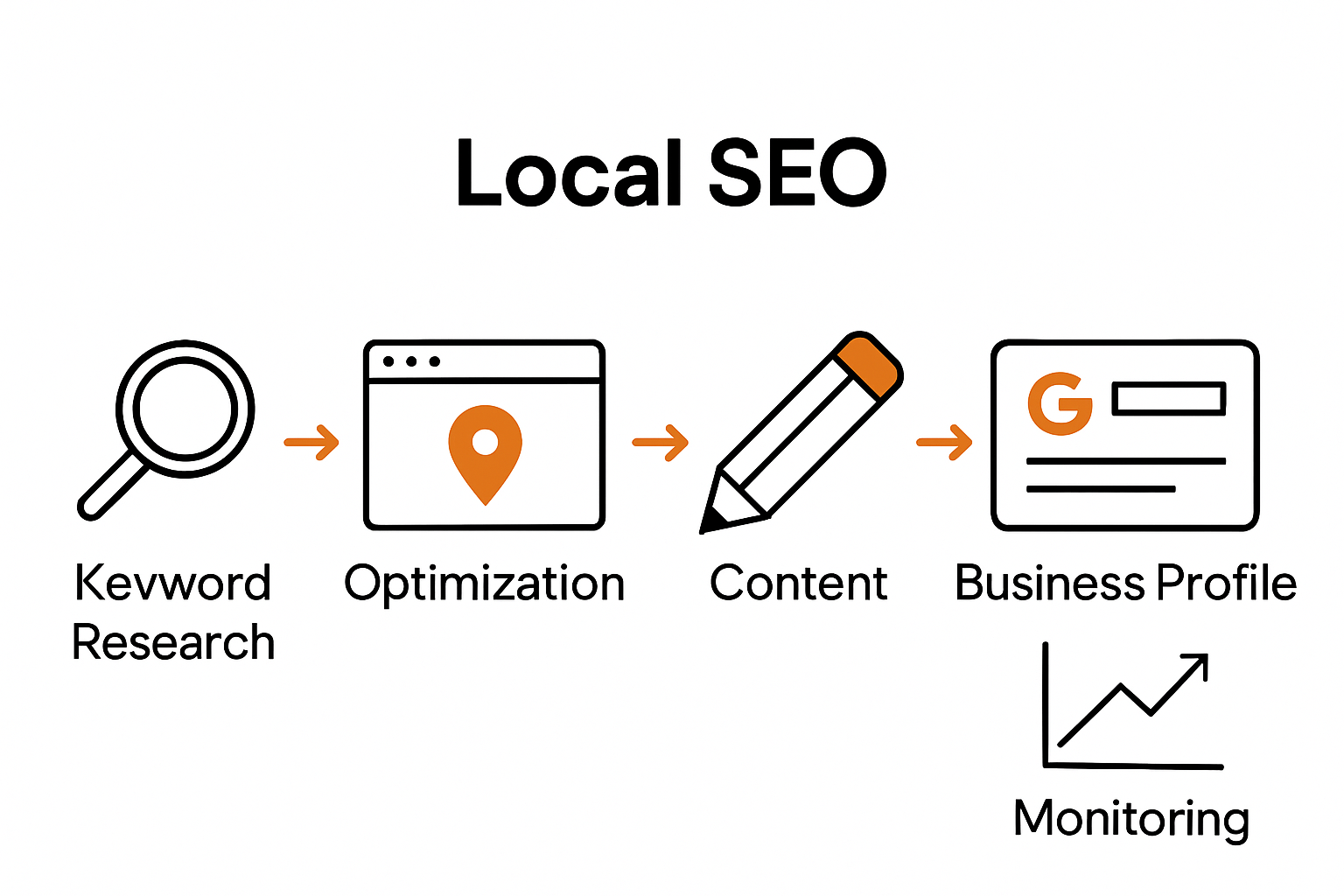 Local SEO

Kevword Research

Optimization

Content

G

Business Profile

Monitoring