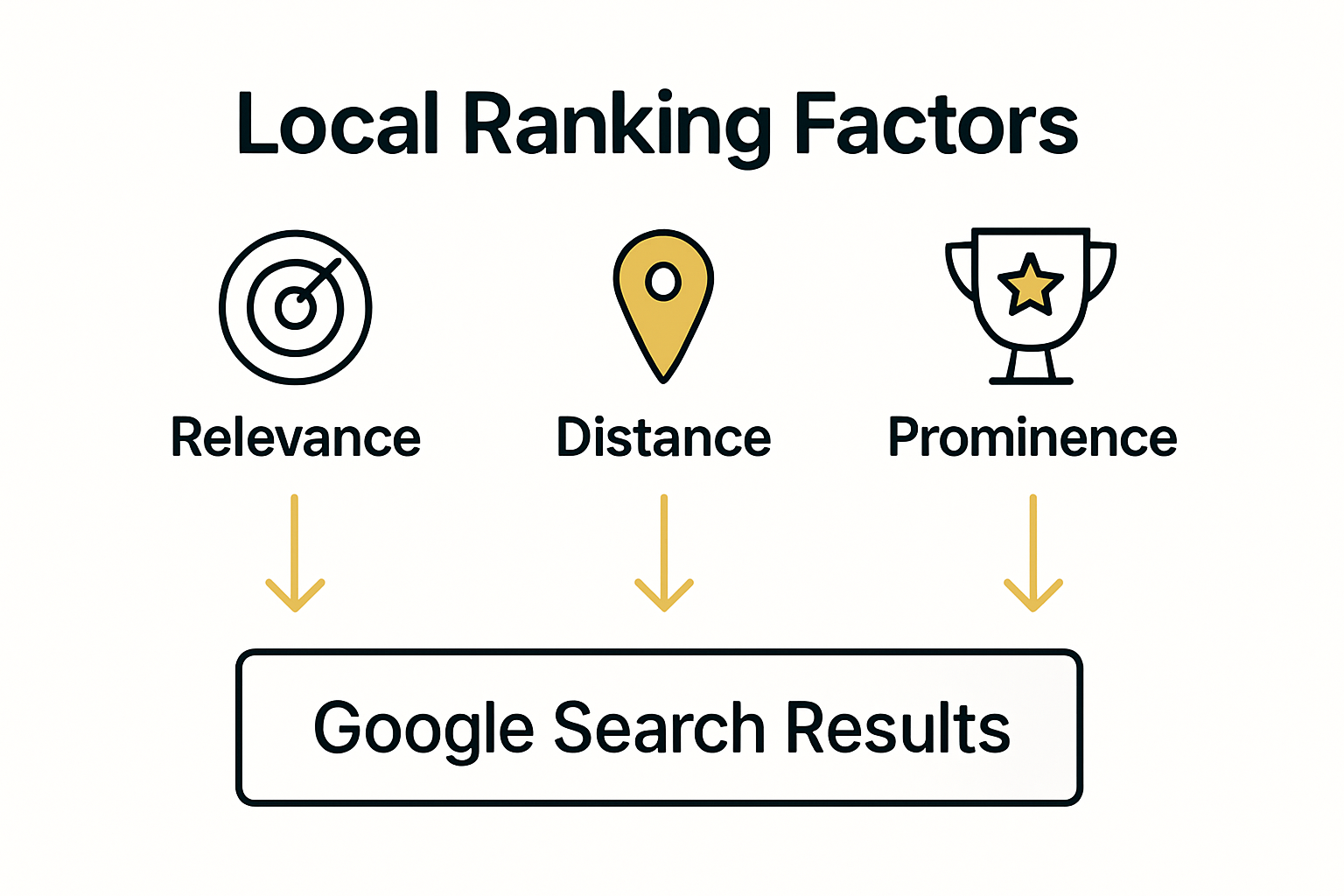 Local Ranking Factors

Relevance

Distance

Prominence

Google Search Results