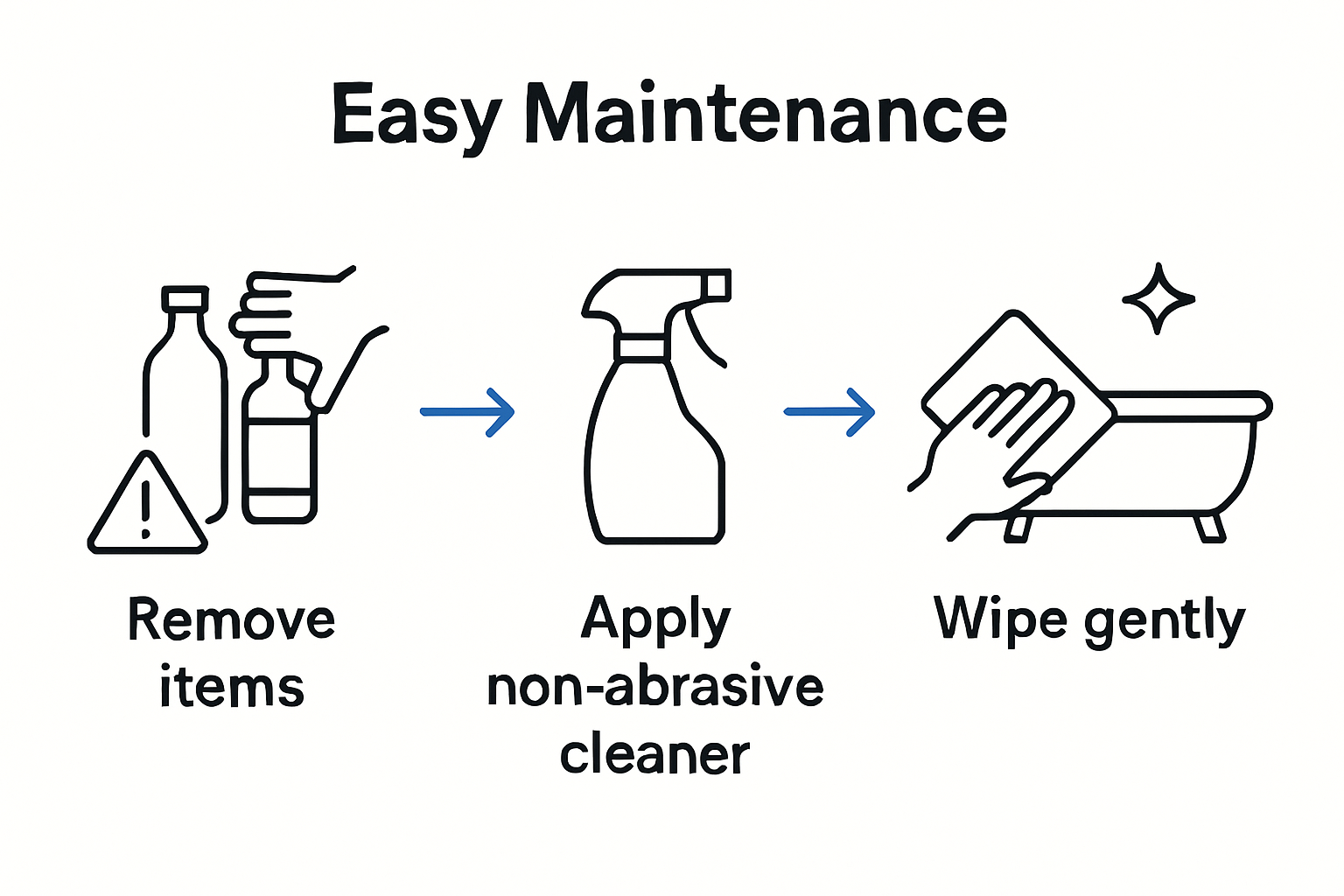 Easy Maintenance

Remove items

Apply non-abrasive cleaner

Wipe gently