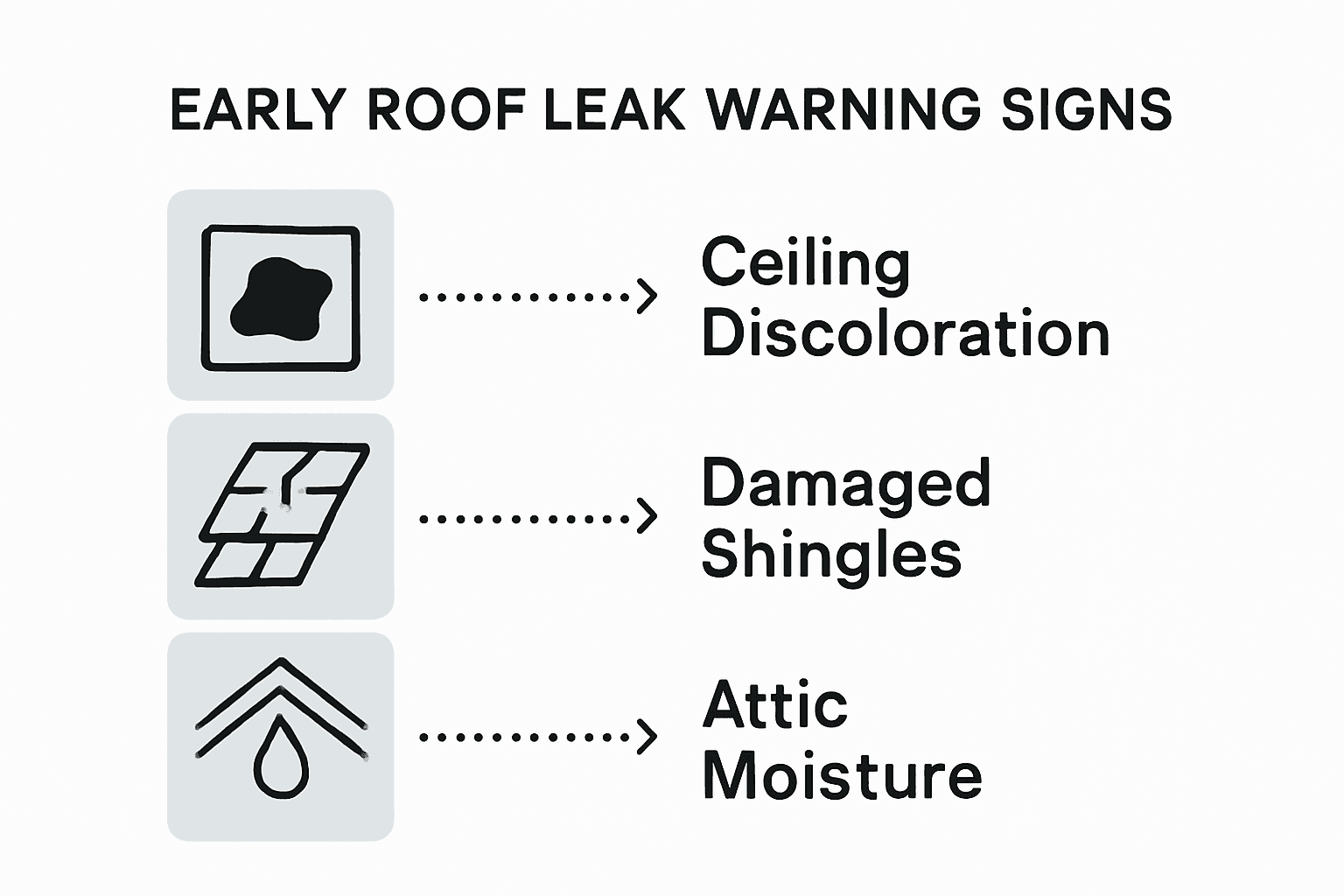 EARLY ROOF LEAK WARNING SIGNS

Ceiling Discoloration

Damaged Shingles

Attic Moisture