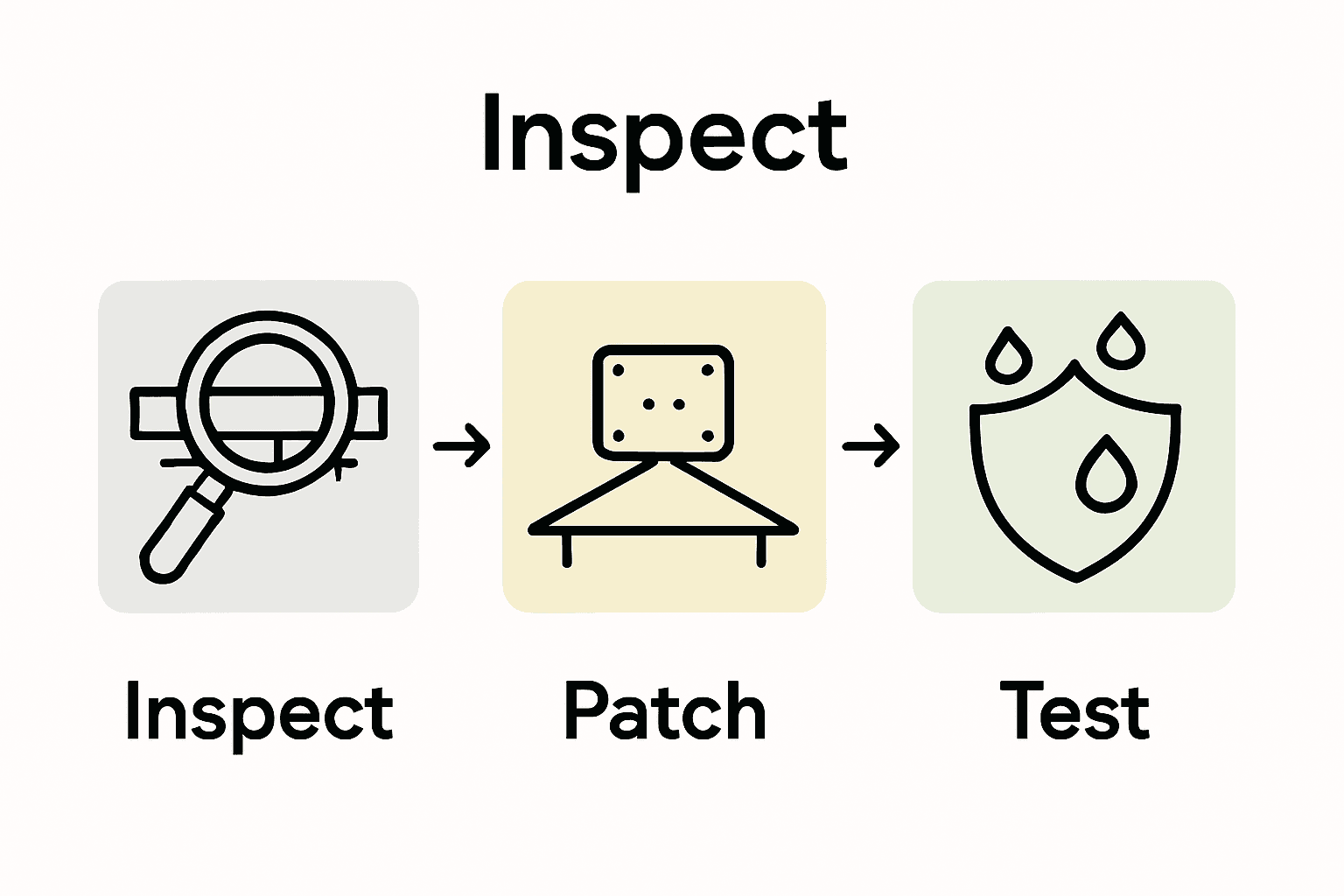 Inspect

Inspect

Patch

Test