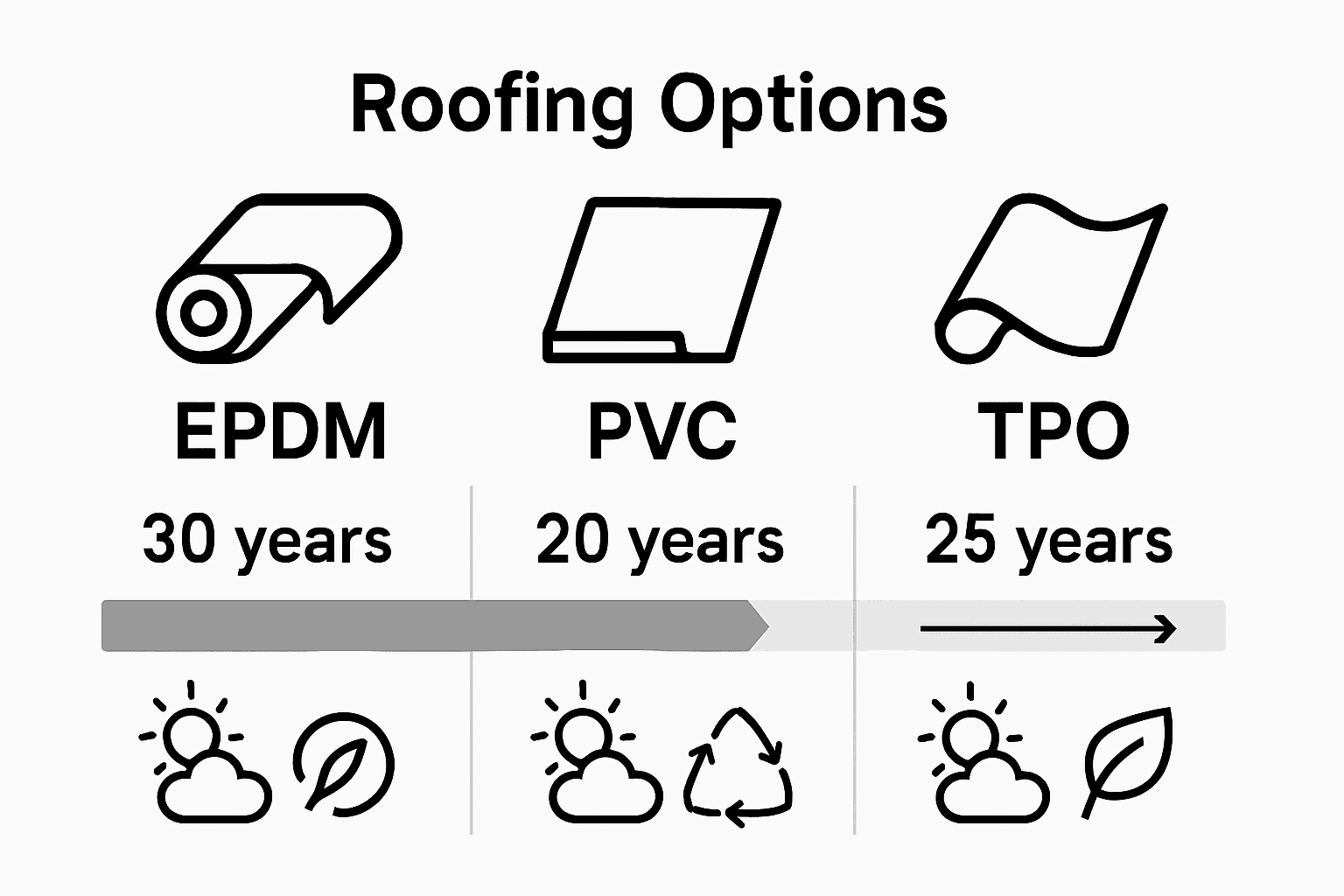 Roofing Options

EPDM

30 years

PVC

20 years

TPO

25 years