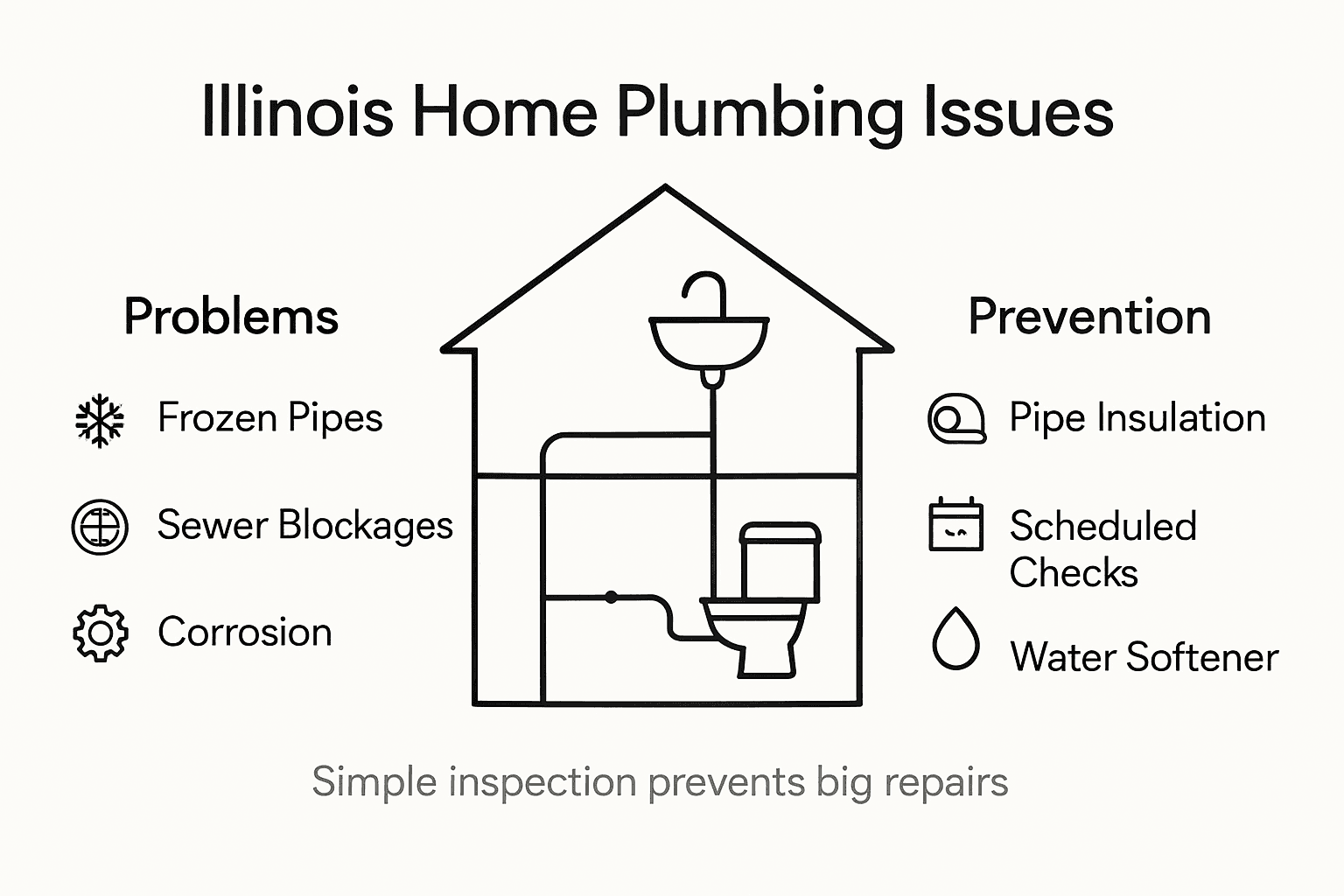 Illinois Home Plumbing Issues

Problems

Frozen Pipes

Sewer Blockages

Corrosion

Prevention

Pipe Insulation

Scheduled Checks

Water Softener

Simple inspection prevents big repairs