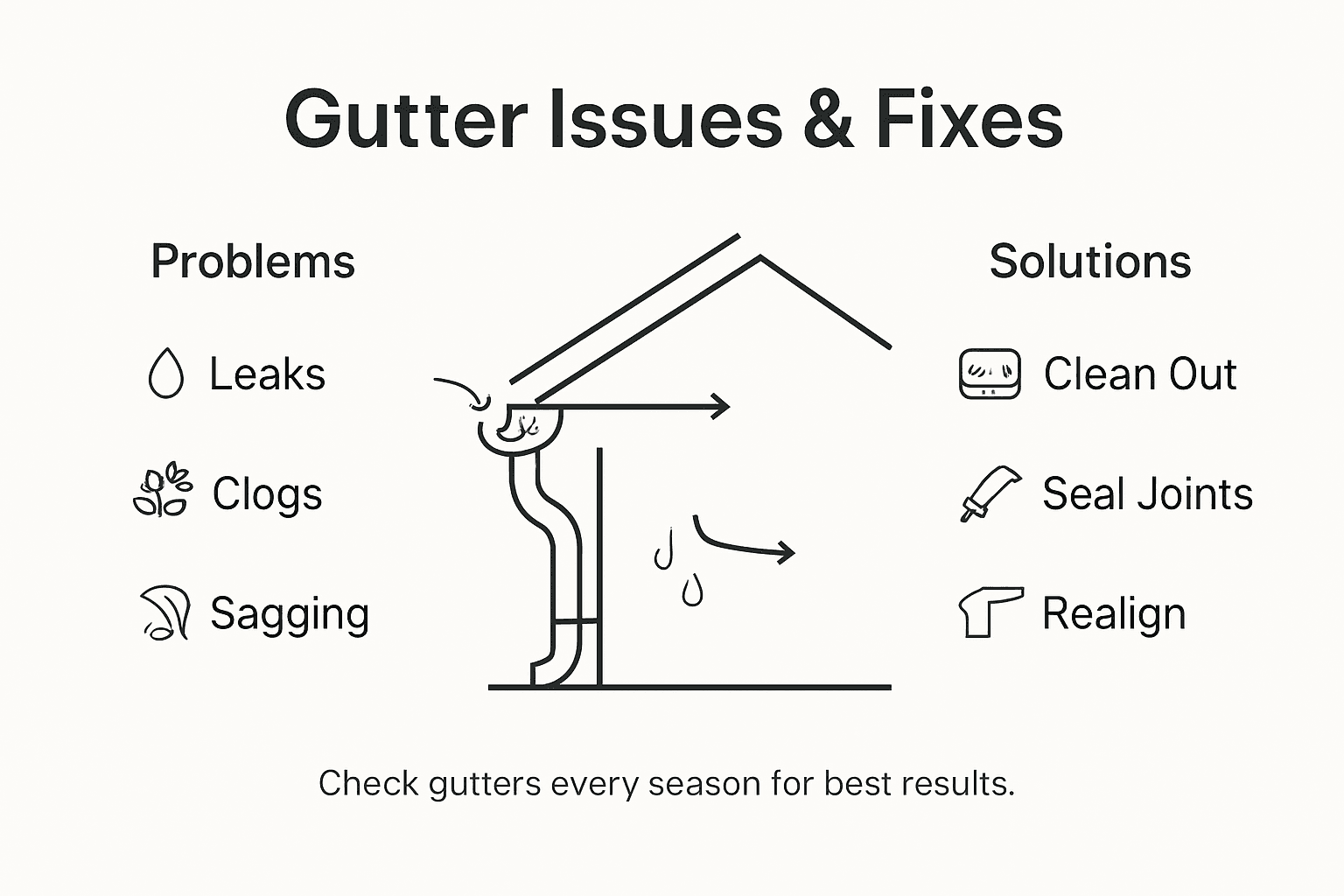 Gutter Issues & Fixes

Problems

Leaks

Clogs

Sagging

Solutions

Clean Out

Seal Joints

Realign

Check gutters every season for best results.