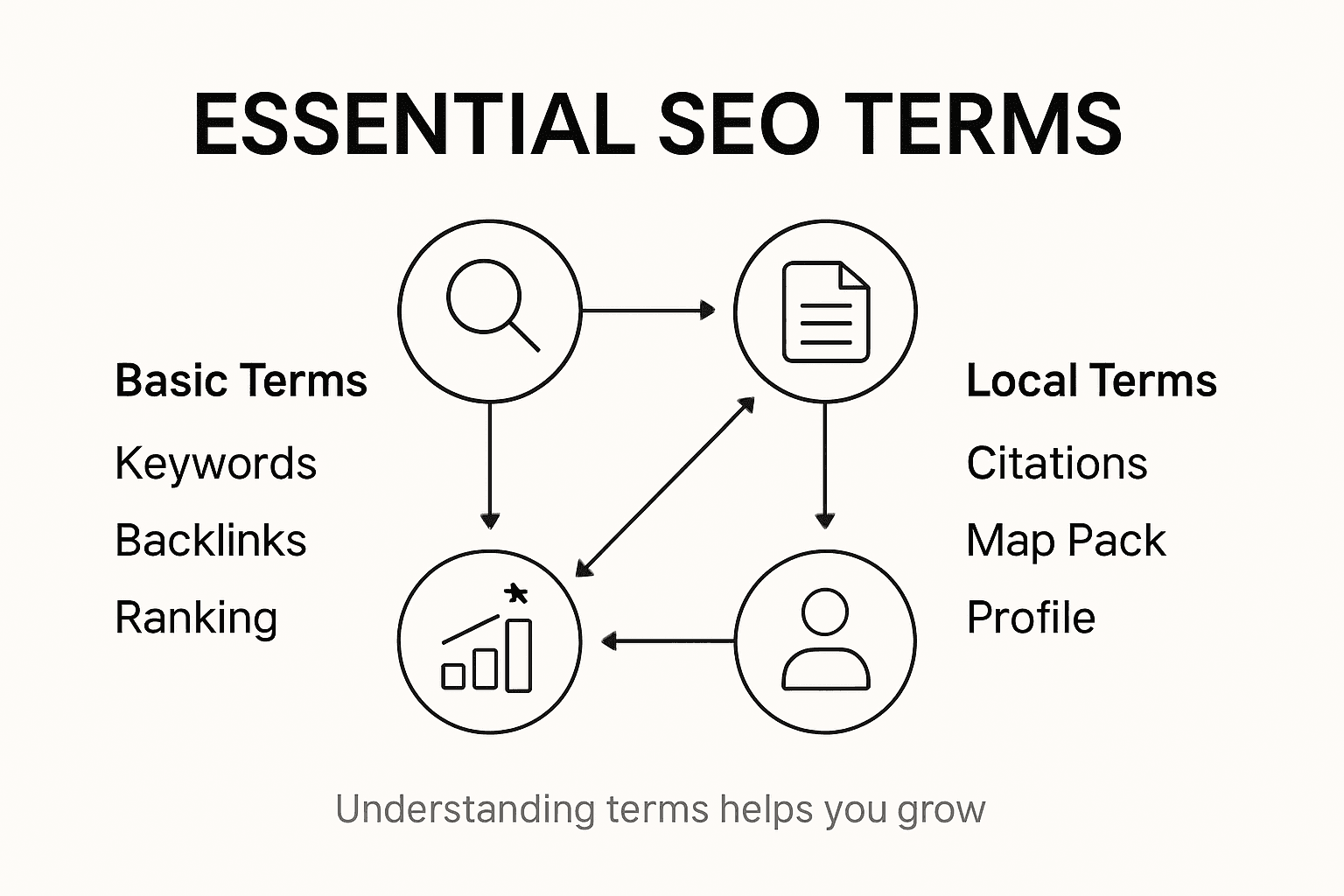 ESSENTIAL SEO TERMS

Basic Terms

Keywords

Backlinks

Ranking

Local Terms

Citations

Map Pack

Profile

Understanding terms helps you grow