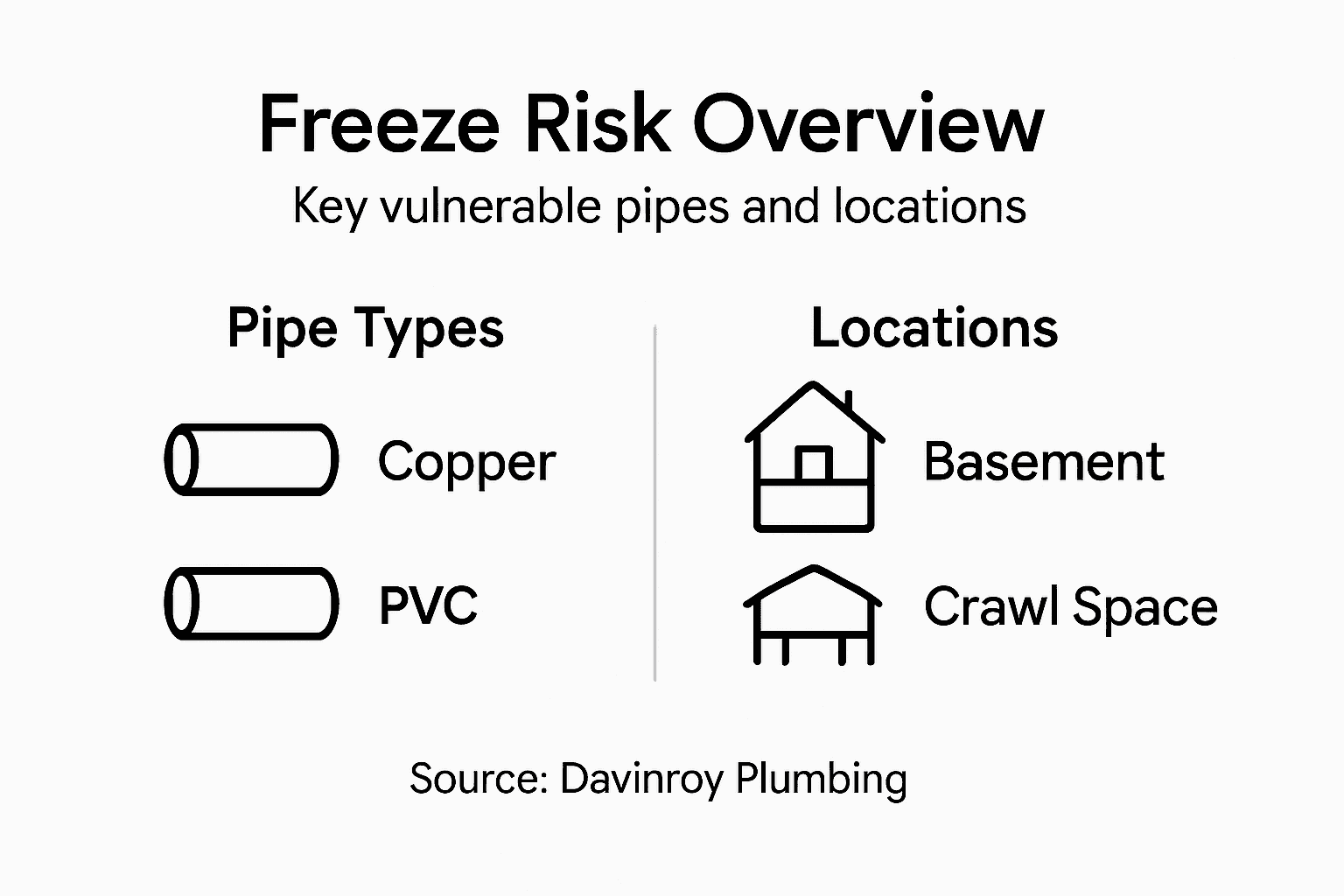 Freeze Risk Overview

Key vulnerable pipes and locations

Pipe Types

Copper

PVC

Locations

Basement

Crawl Space

Source: Davinroy Plumbing