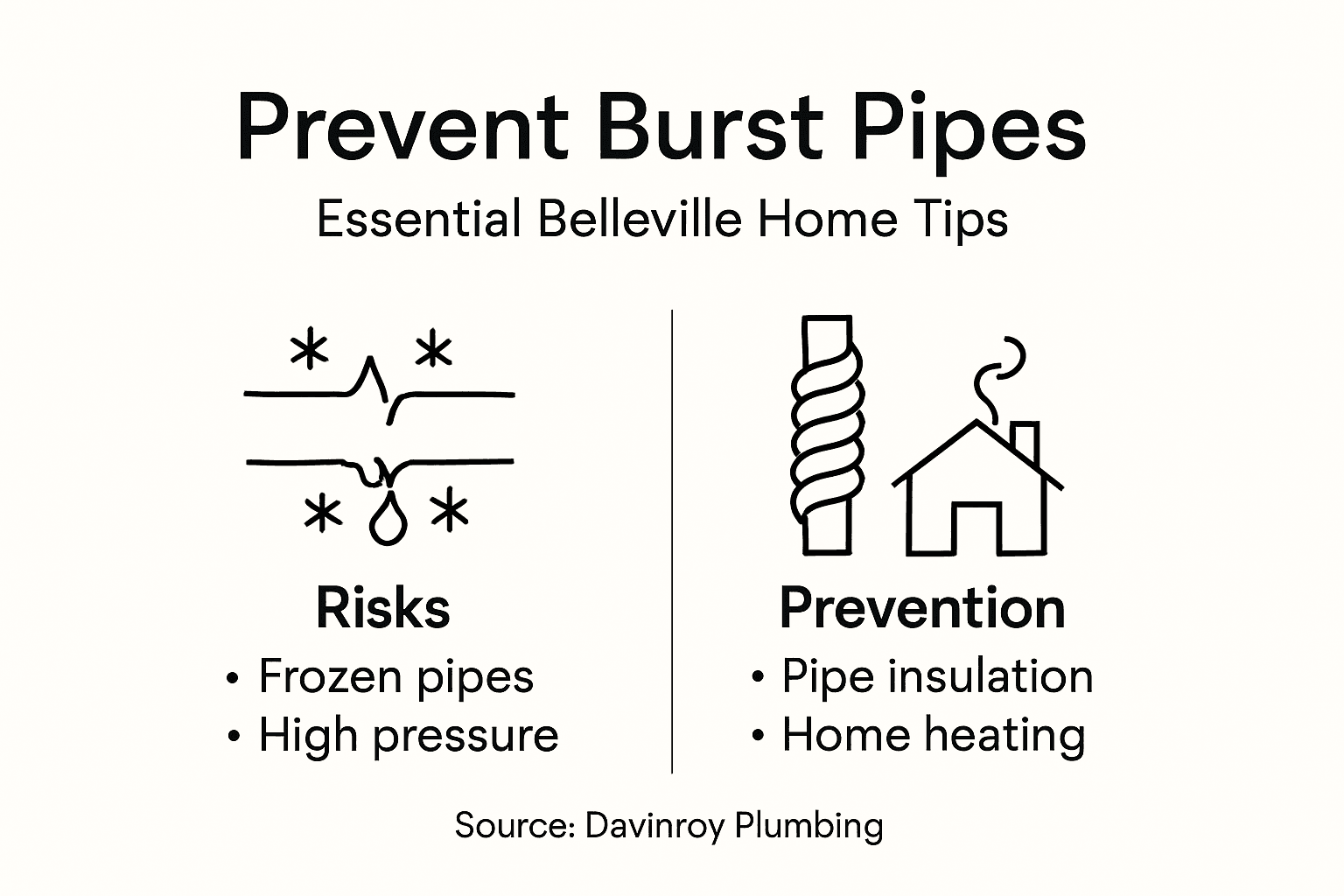 Prevent Burst Pipes

Essential Belleville Home Tips

Risks
• Frozen pipes
• High pressure

Prevention
• Pipe insulation
• Home heating

Source: Davinroy Plumbing