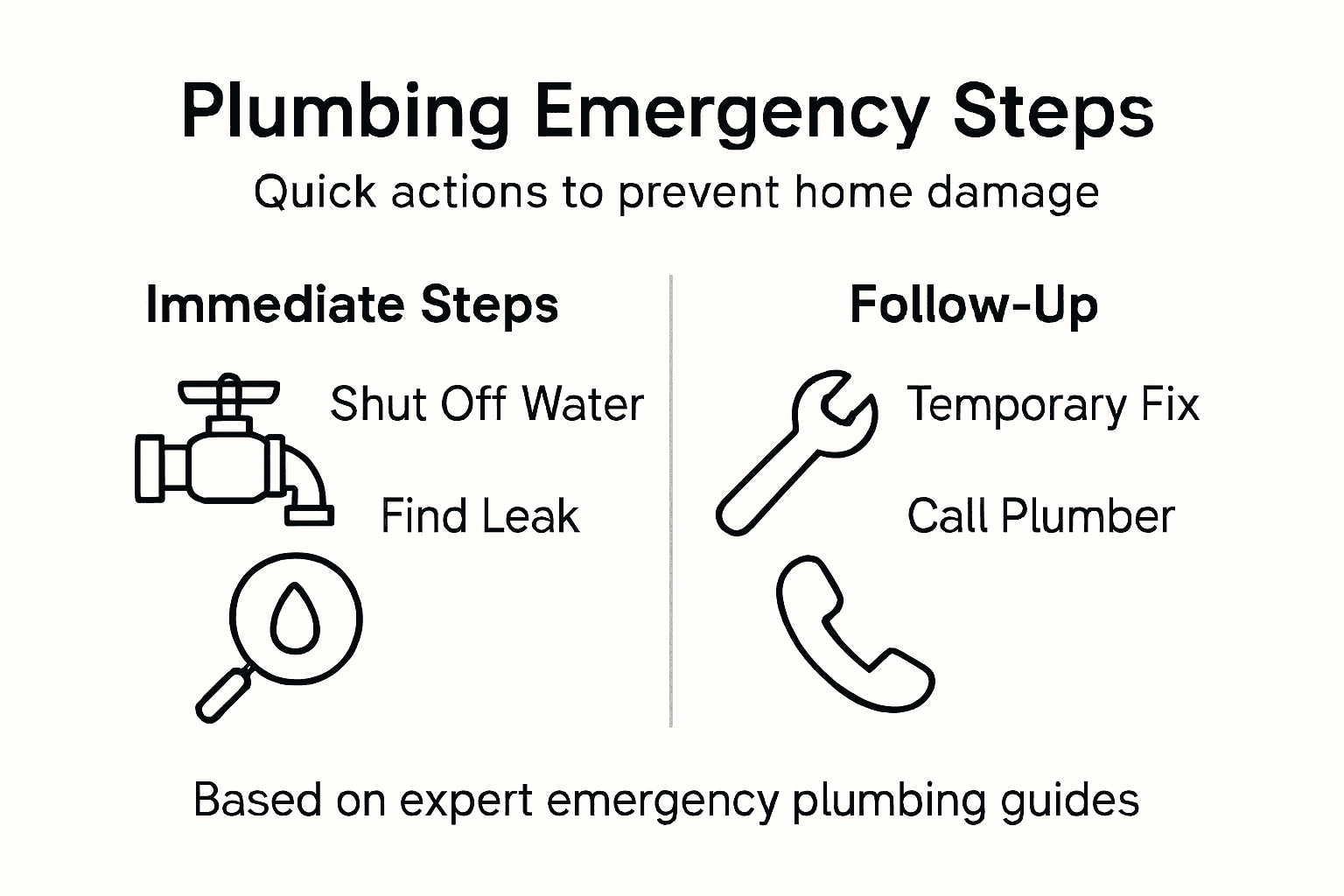 Plumbing Emergency Steps

Quick actions to prevent home damage

Immediate Steps

Shut Off Water

Find Leak

Follow-Up

Temporary Fix

Call Plumber

Based on expert emergency plumbing guides