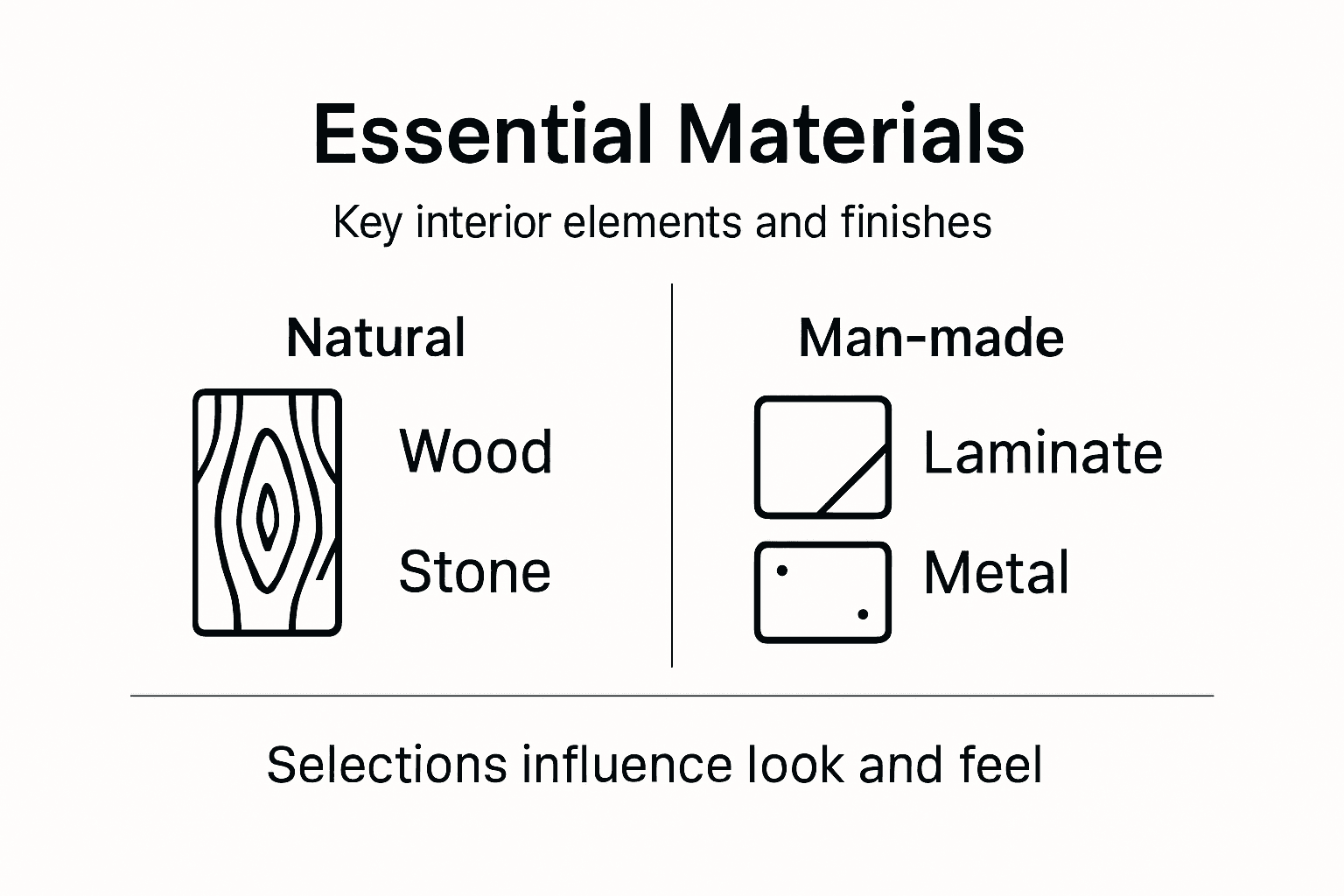 Essential Materials

Key interior elements and finishes

Natural

Wood

Stone

Man-made

Laminate

Metal

Selections influence look and feel