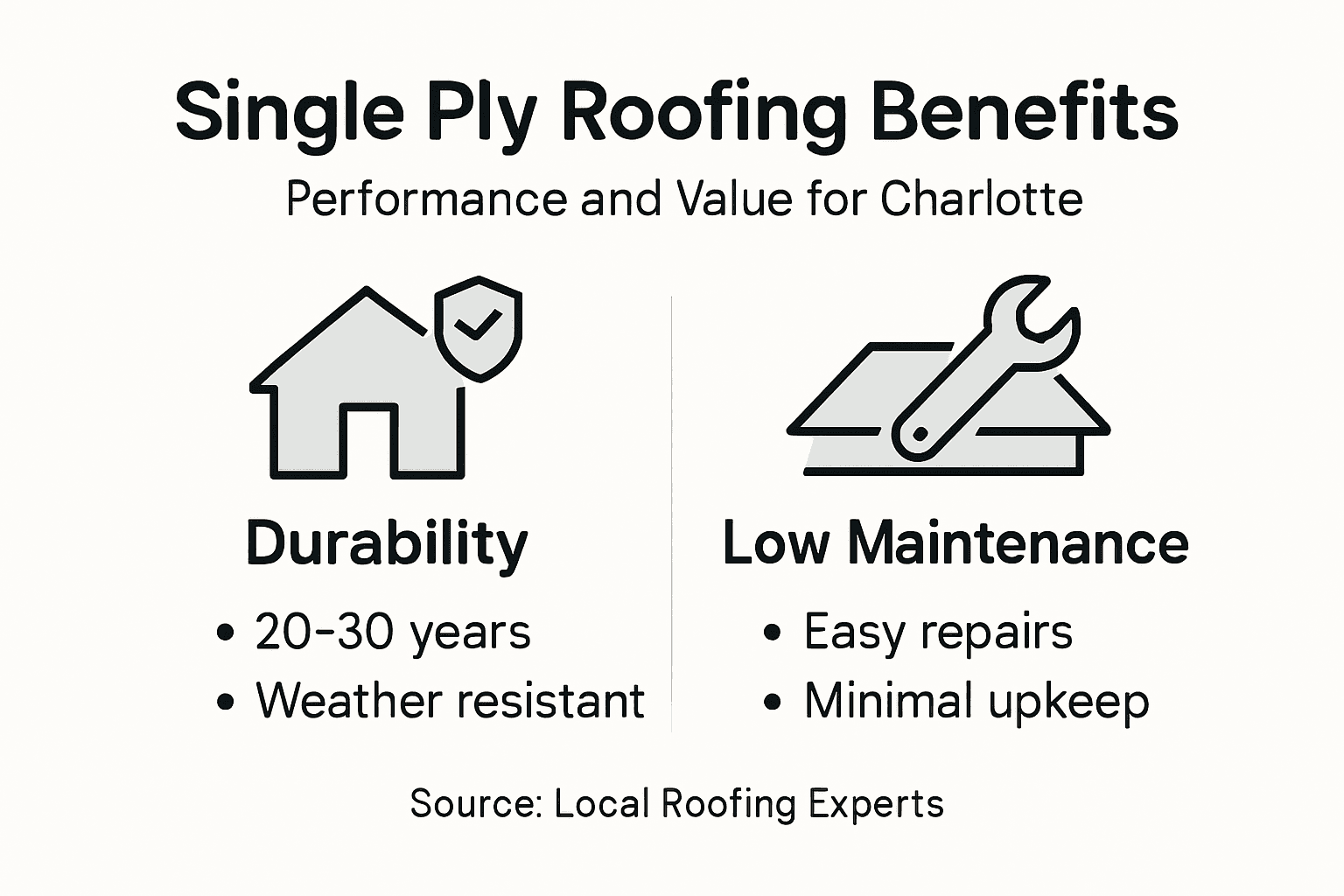 Single Ply Roofing Benefits

Performance and Value for Charlotte

Durability

• 20-30 years
• Weather resistant

Low Maintenance

• Easy repairs
• Minimal upkeep

Source: Local Roofing Experts