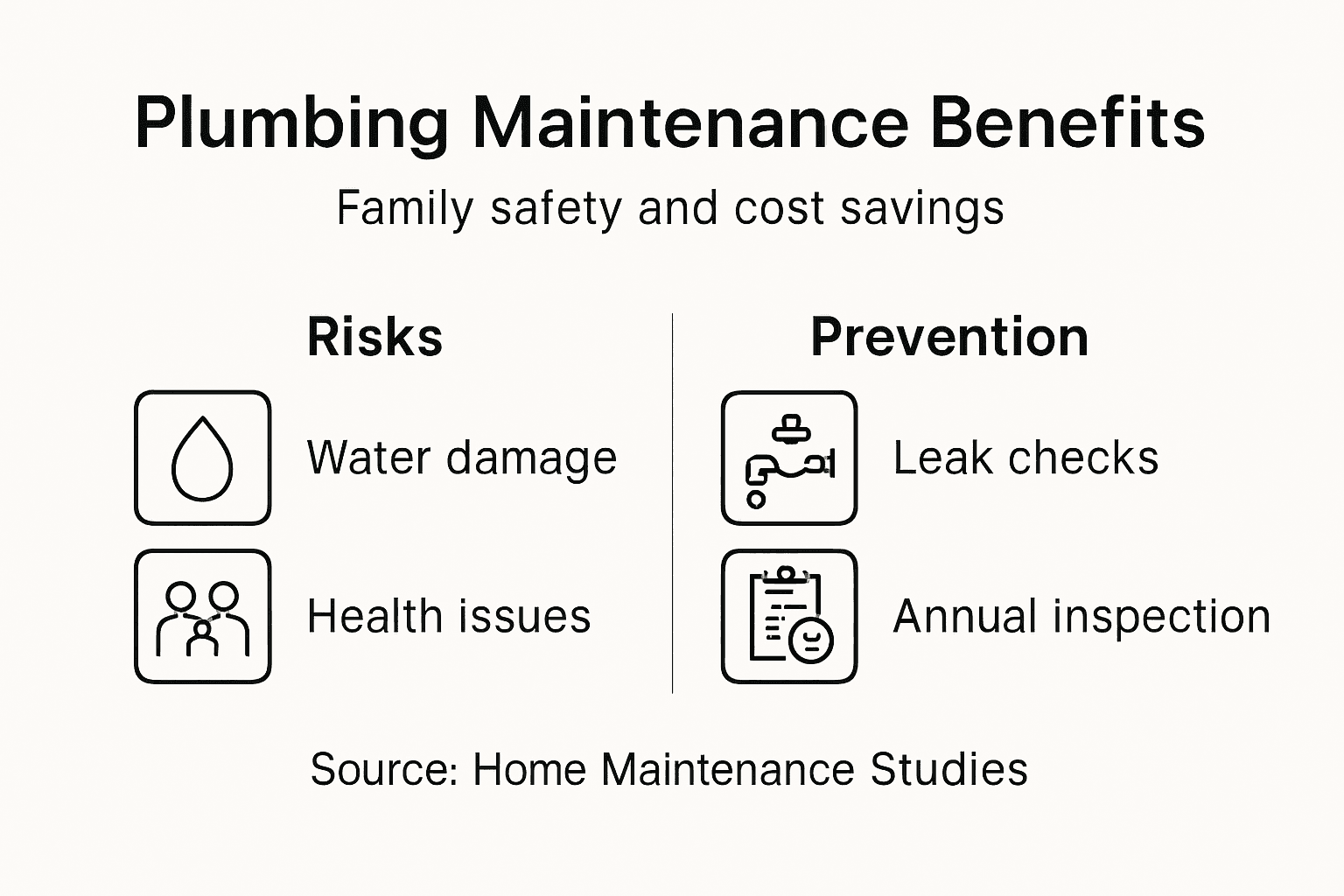 Plumbing Maintenance Benefits

Family safety and cost savings

Risks

Water damage

Health issues

Prevention

Leak checks

Annual inspection

Source: Home Maintenance Studies