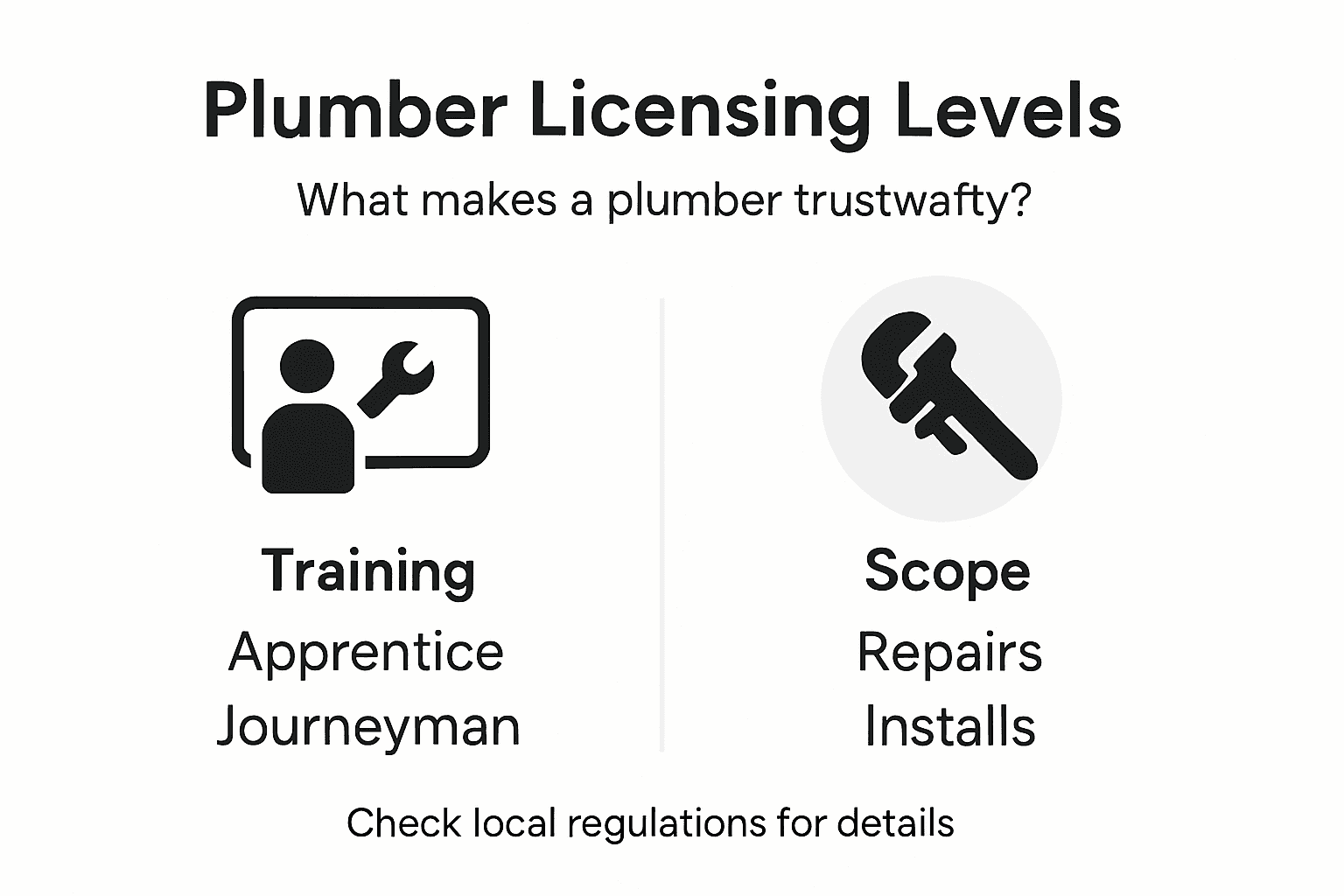 Plumber Licensing Levels

What makes a plumber trustwafty?

Training
Apprentice
Journeyman

Scope
Repairs
Installs

Check local regulations for details