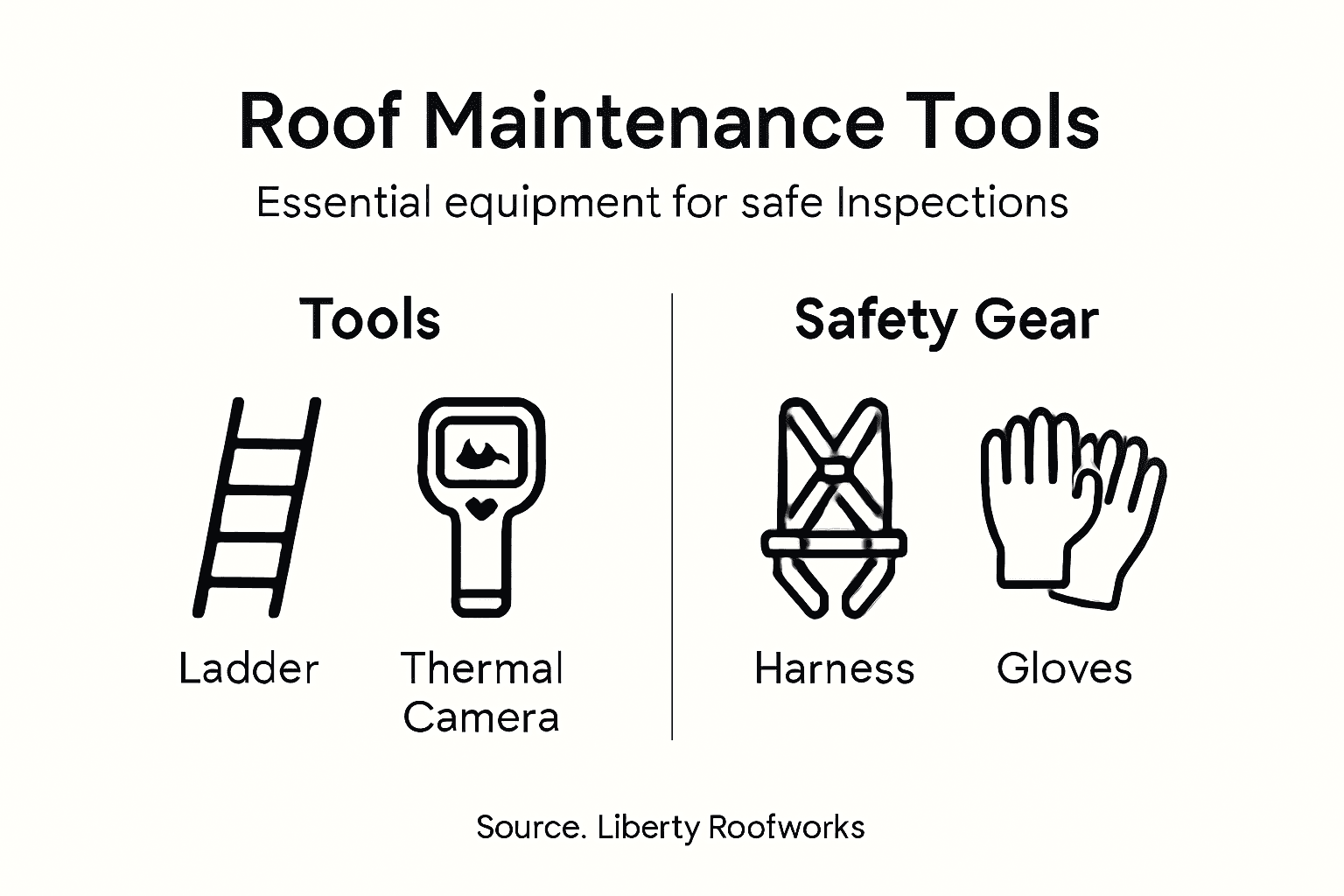 Roof Maintenance Tools

Essential equipment for safe Inspections

Tools

Ladder

Thermal Camera

Safety Gear

Harness

Gloves

Source. Liberty Roofworks